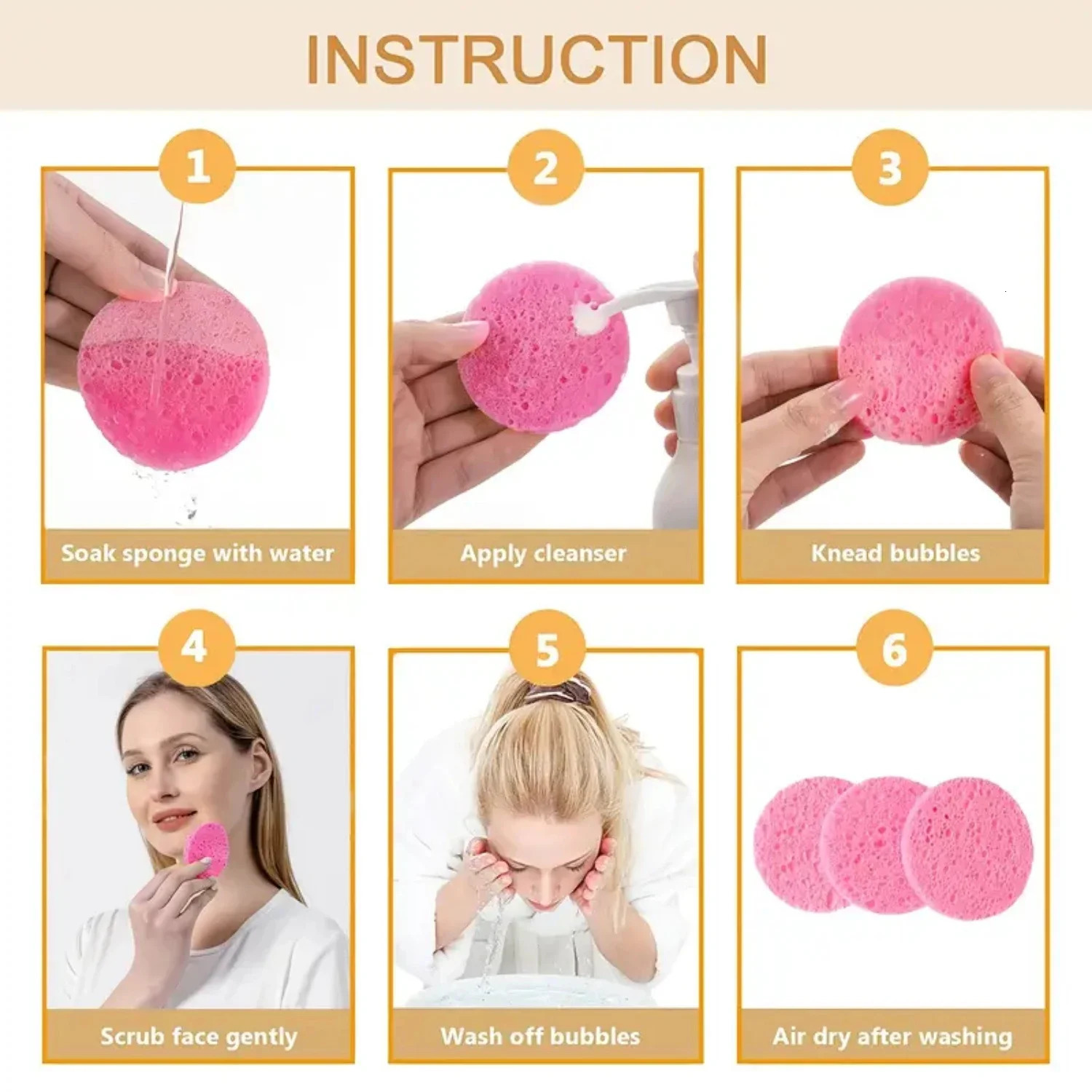 INSTRUCTION

1
Soak sponge with water

2
Apply cleanser

3
Knead bubbles

4
Scrub face gently

5
Wash off bubbles

6
Air dry after washing