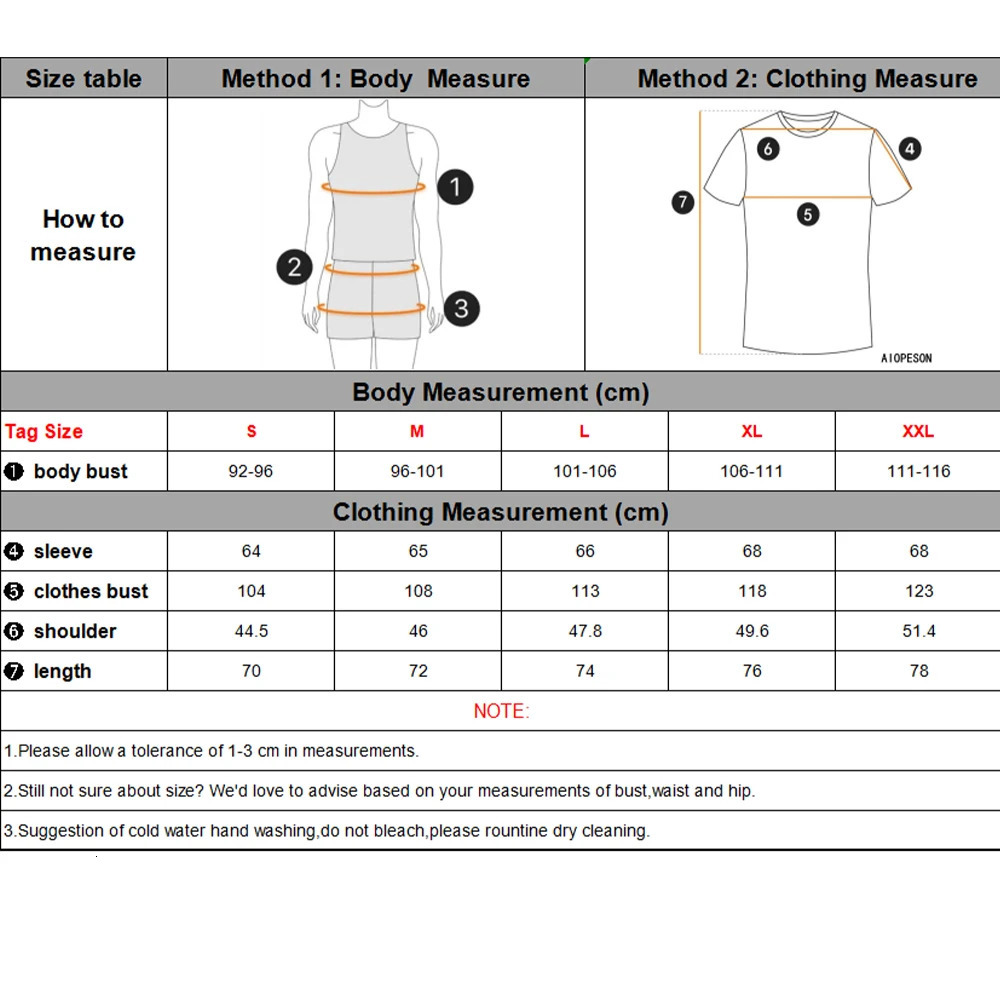 | Size table | Method 1: Body Measure | Method 2: Clothing Measure |
|---|---|---|
| How to measure | 1 2 3 | 6 4 7 5 AIOPESON |

Body Measurement (cm)

| Tag Size | S | M | L | XL | XXL |
|---|---|---|---|---|---|
| ❶ body bust | 92-96 | 96-101 | 101-106 | 106-111 | 111-116 |

Clothing Measurement (cm)

| | | | | | |
|---|---|---|---|---|---|
| ❹ sleeve | 64 | 65 | 66 | 68 | 68 |
| ❺ clothes bust | 104 | 108 | 113 | 118 | 123 |
| ❻ shoulder | 44.5 | 46 | 47.8 | 49.6 | 51.4 |
| ❼ length | 70 | 72 | 74 | 76 | 78 |

NOTE:

1.Please allow a tolerance of 1-3 cm in measurements.

2.Still not sure about size? We'd love to advise based on your measurements of bust,waist and hip.

3.Suggestion of cold water hand washing,do not bleach,please rountine dry cleaning.