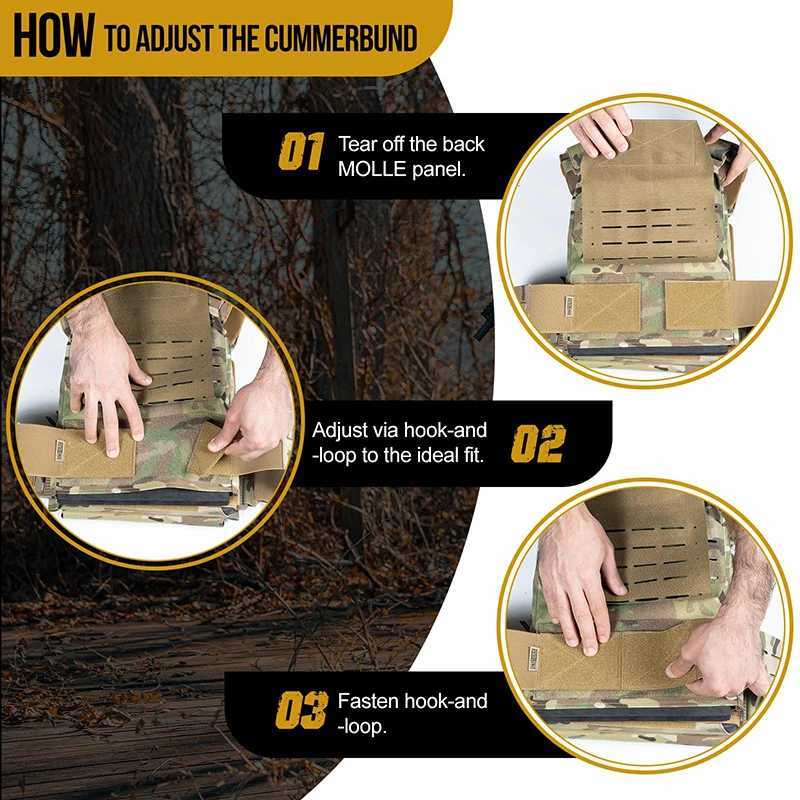 HOW TO ADJUST THE CUMMERBUND

01 Tear off the back MOLLE panel.

Adjust via hook-and -loop to the ideal fit. 02

03 Fasten hook-and -loop.