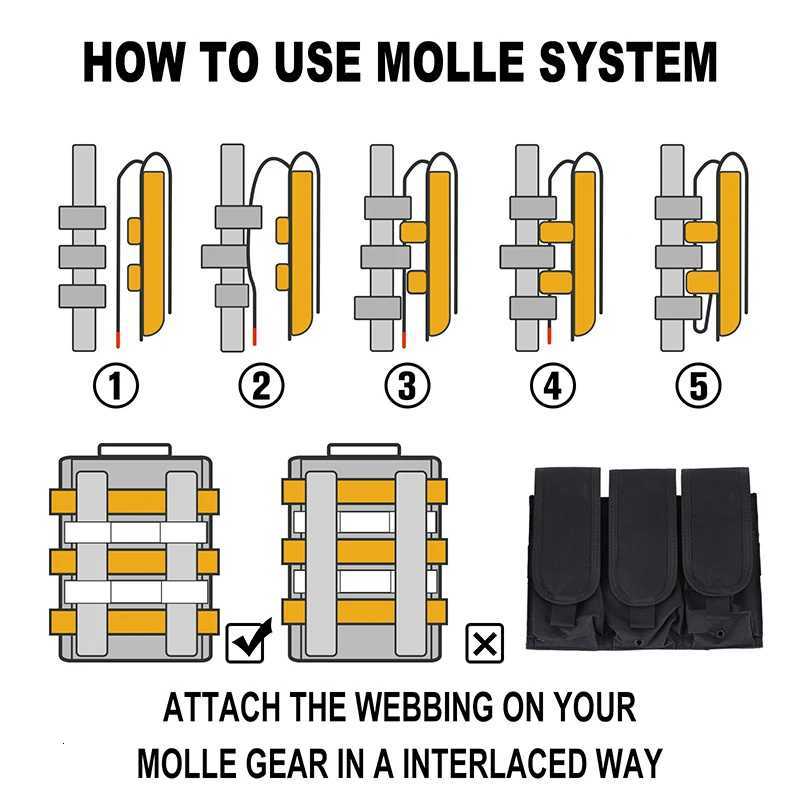 HOW TO USE MOLLE SYSTEM

① ② ③ ④ ⑤

ATTACH THE WEBBING ON YOUR MOLLE GEAR IN A INTERLACED WAY