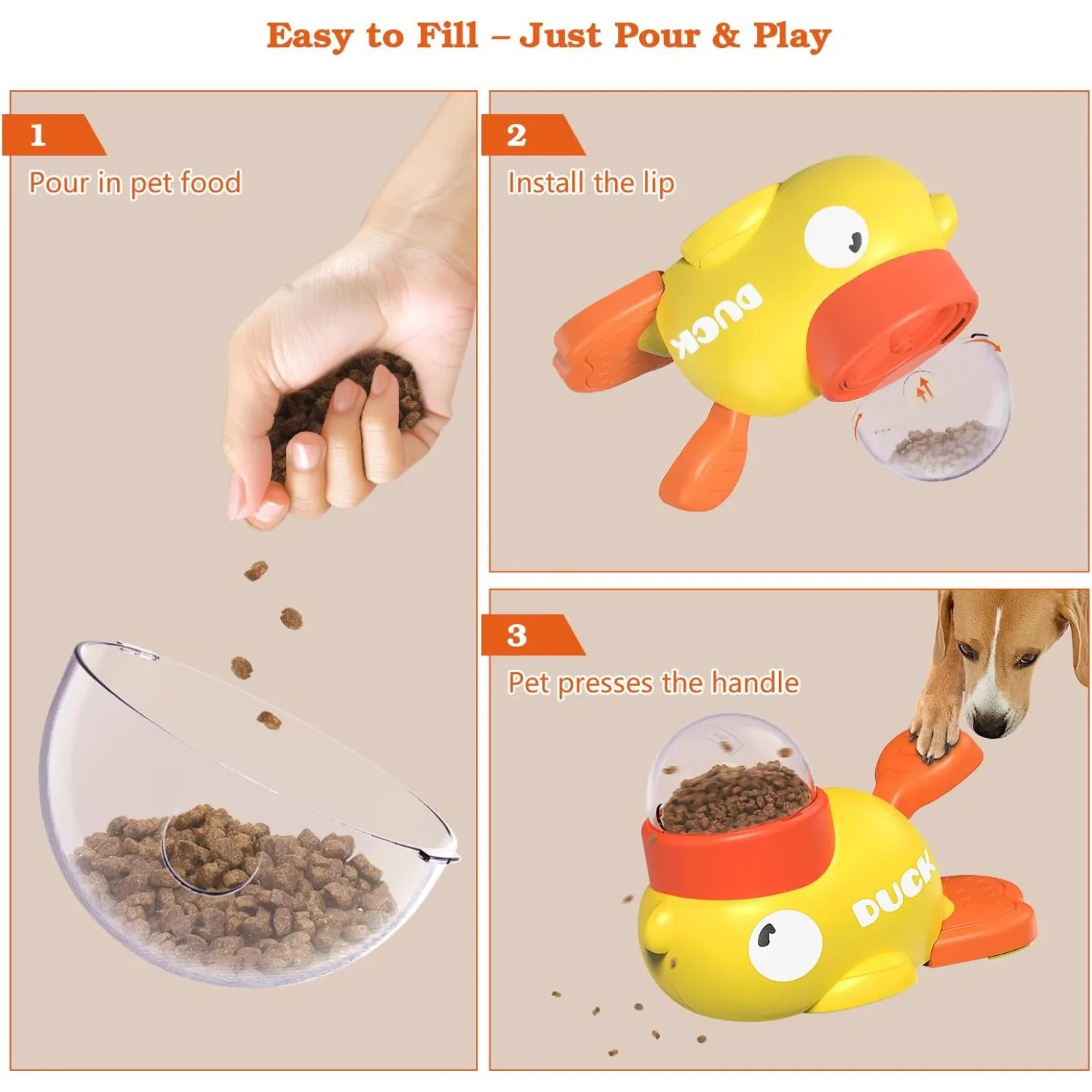 Easy to Fill – Just Pour & Play

1

Pour in pet food

2

Install the lip

DUCK

3

Pet presses the handle

DUCK