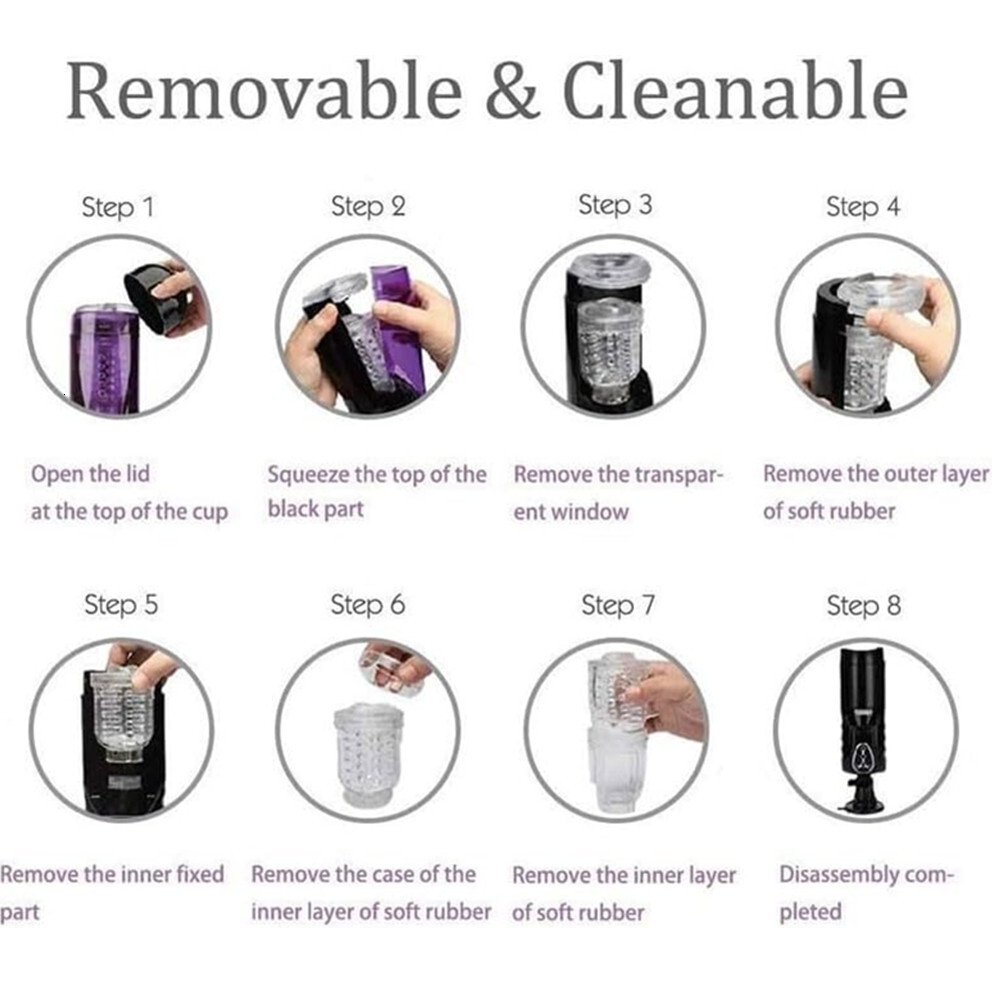 Removable & Cleanable

Step 1

Open the lid at the top of the cup

Step 2

Squeeze the top of the black part

Step 3

Remove the transparent window

Step 4

Remove the outer layer of soft rubber

Step 5

Remove the inner fixed part

Step 6

Remove the case of the inner layer of soft rubber

Step 7

Remove the inner layer of soft rubber

Step 8

Disassembly completed