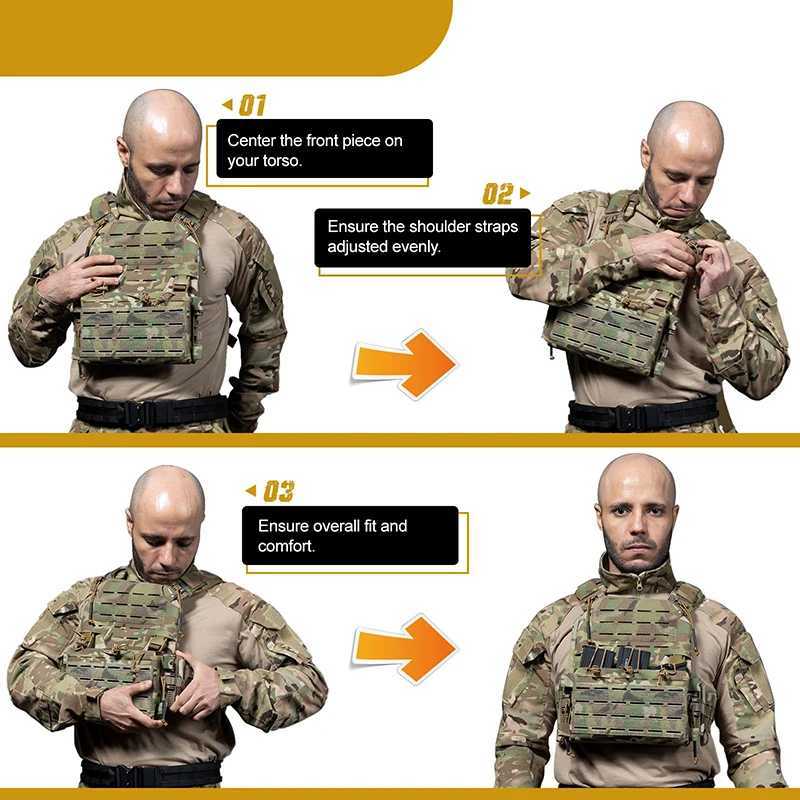 01

Center the front piece on your torso.

02

Ensure the shoulder straps adjusted evenly.

03

Ensure overall fit and comfort.