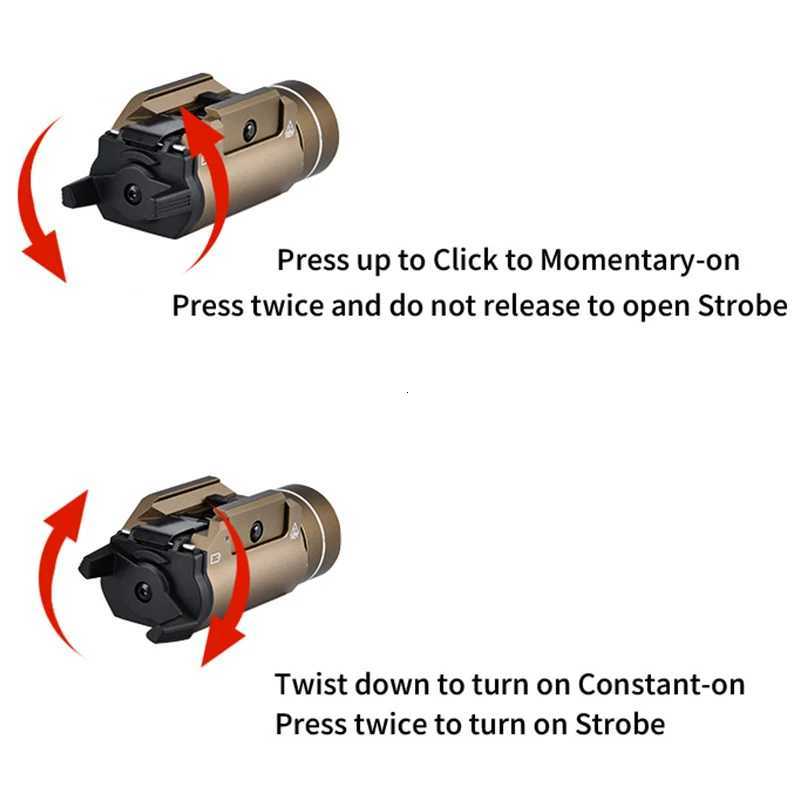 Press up to Click to Momentary-on
Press twice and do not release to open Strobe

Twist down to turn on Constant-on
Press twice to turn on Strobe