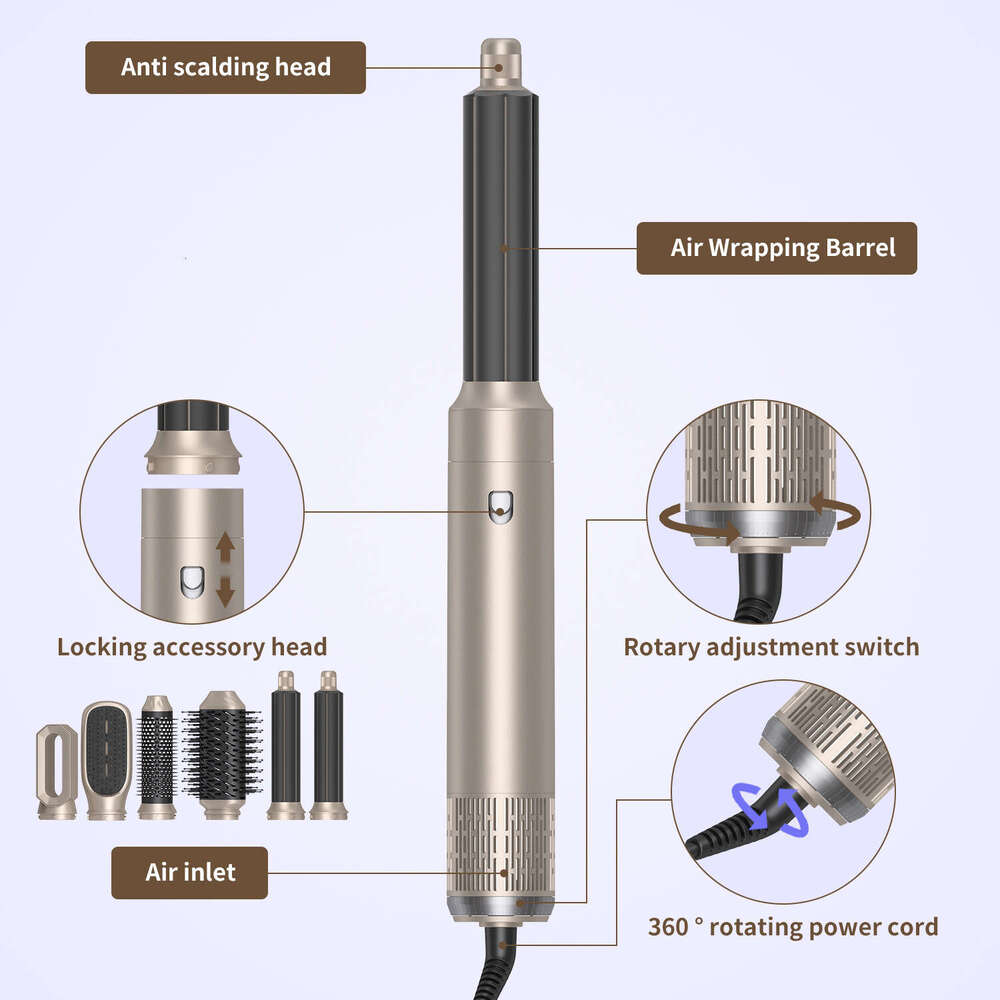 Anti scalding head

Air Wrapping Barrel

Locking accessory head

Rotary adjustment switch

Air inlet

360 ° rotating power cord