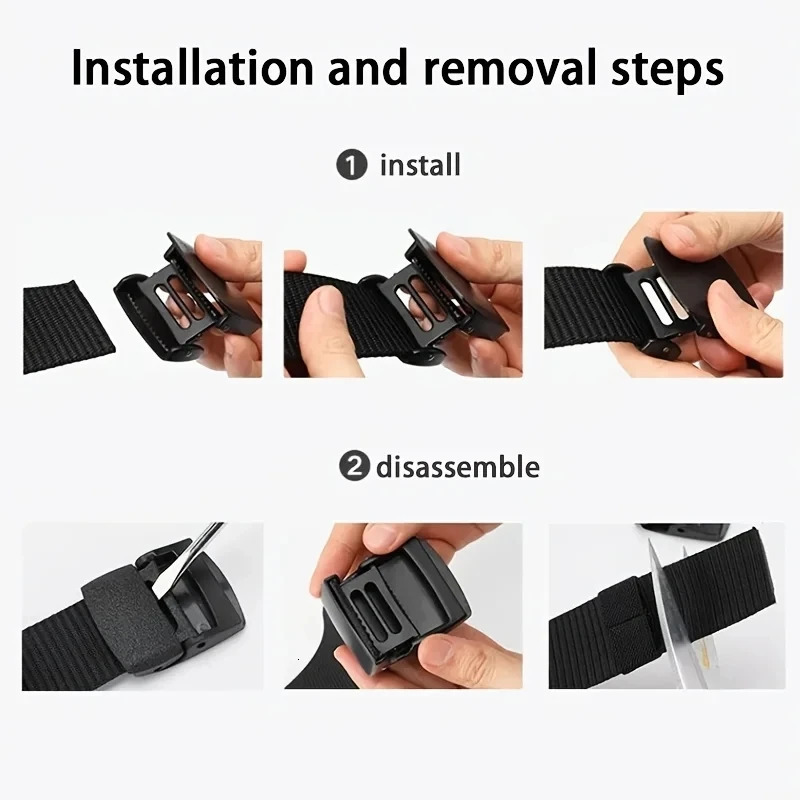 Installation and removal steps

❶ install

❷ disassemble