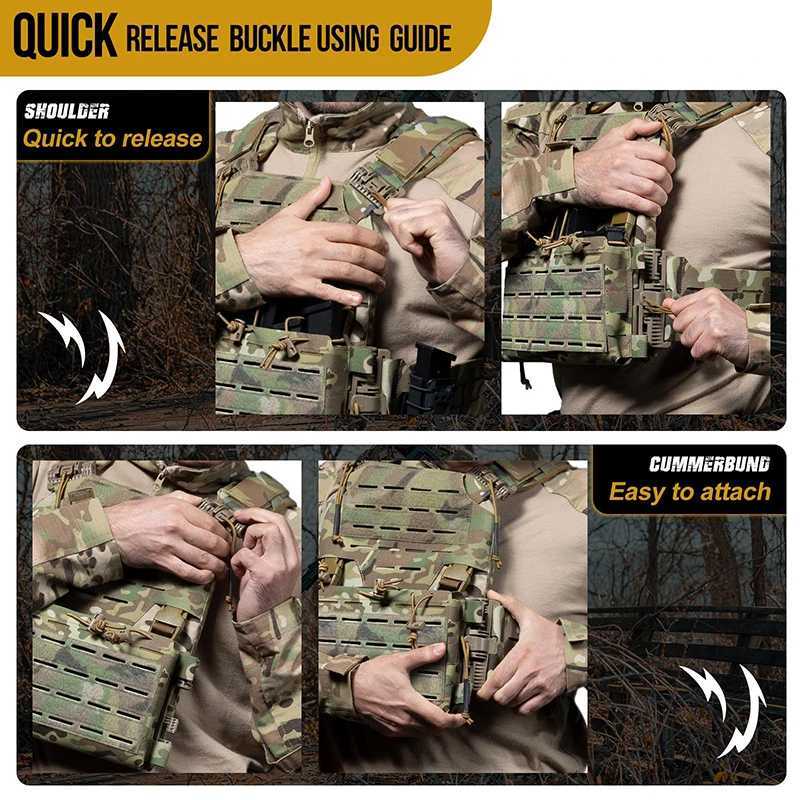 QUICK RELEASE BUCKLE USING GUIDE

SHOULDER
Quick to release

CUMMERBUND
Easy to attach