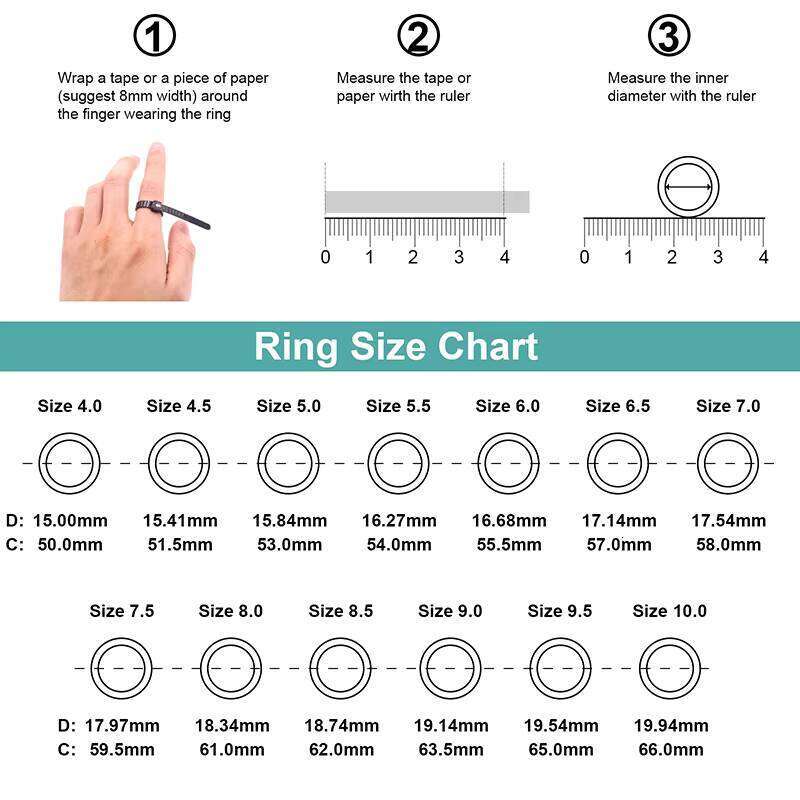 ①
Wrap a tape or a piece of paper (suggest 8mm width) around the finger wearing the ring

②
Measure the tape or paper with the ruler

0 1 2 3 4

③
Measure the inner diameter with the ruler

0 1 2 3 4

Ring Size Chart

| | Size 4.0 | Size 4.5 | Size 5.0 | Size 5.5 | Size 6.0 | Size 6.5 | Size 7.0 |
|---|---|---|---|---|---|---|---|
| D: | 15.00mm | 15.41mm | 15.84mm | 16.27mm | 16.68mm | 17.14mm | 17.54mm |
| C: | 50.0mm | 51.5mm | 53.0mm | 54.0mm | 55.5mm | 57.0mm | 58.0mm |

| | Size 7.5 | Size 8.0 | Size 8.5 | Size 9.0 | Size 9.5 | Size 10.0 |
|---|---|---|---|---|---|---|
| D: | 17.97mm | 18.34mm | 18.74mm | 19.14mm | 19.54mm | 19.94mm |
| C: | 59.5mm | 61.0mm | 62.0mm | 63.5mm | 65.0mm | 66.0mm |