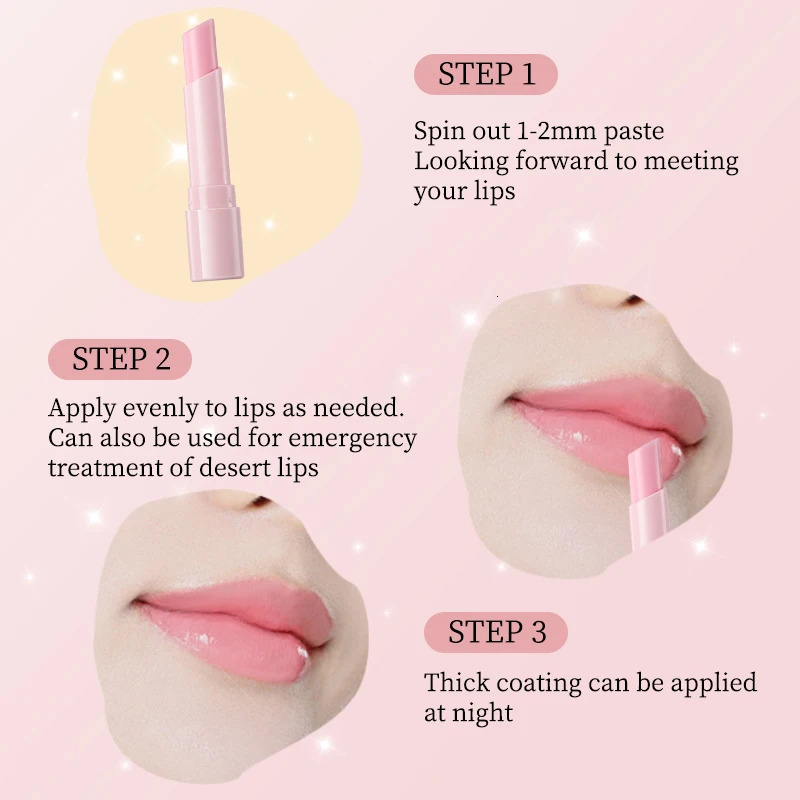 STEP 1

Spin out 1-2mm paste
Looking forward to meeting your lips

STEP 2

Apply evenly to lips as needed.
Can also be used for emergency treatment of desert lips

STEP 3

Thick coating can be applied at night