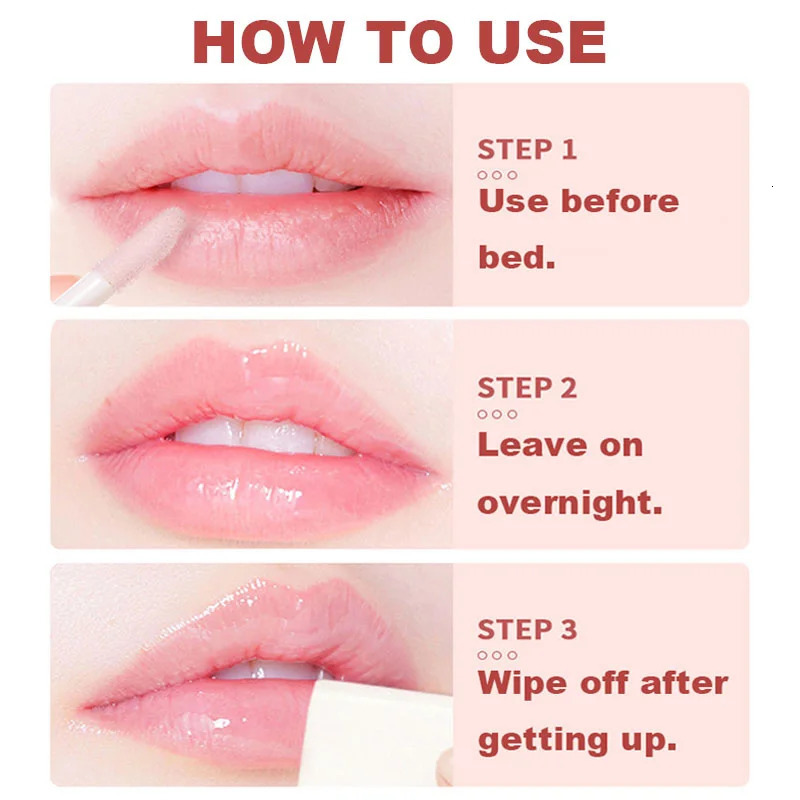 HOW TO USE

STEP 1
Use before bed.

STEP 2
Leave on overnight.

STEP 3
Wipe off after getting up.