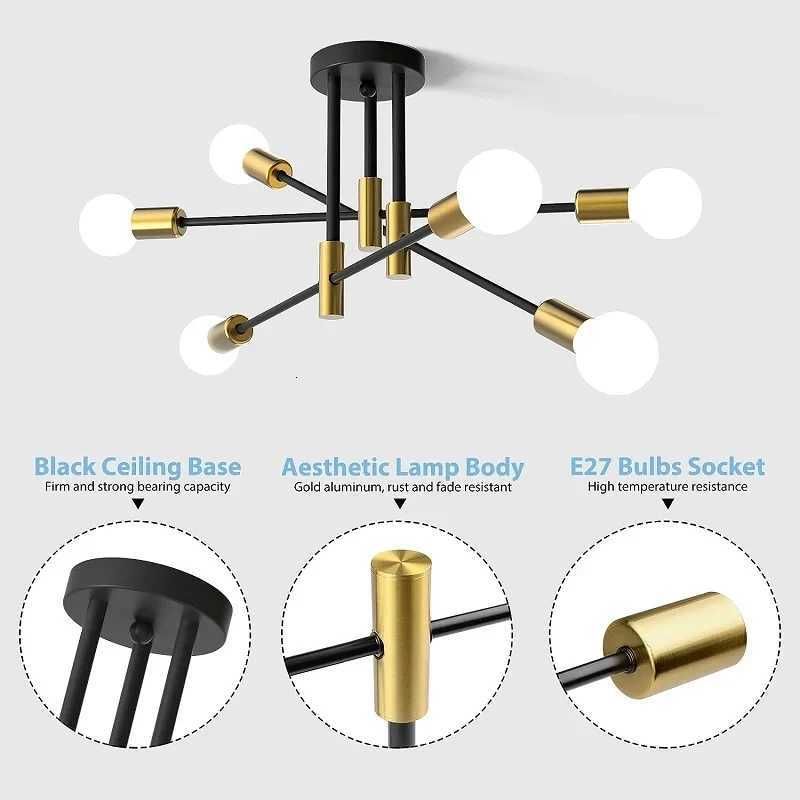 Black Ceiling Base
Firm and strong bearing capacity

Aesthetic Lamp Body
Gold aluminum, rust and fade resistant

E27 Bulbs Socket
High temperature resistance