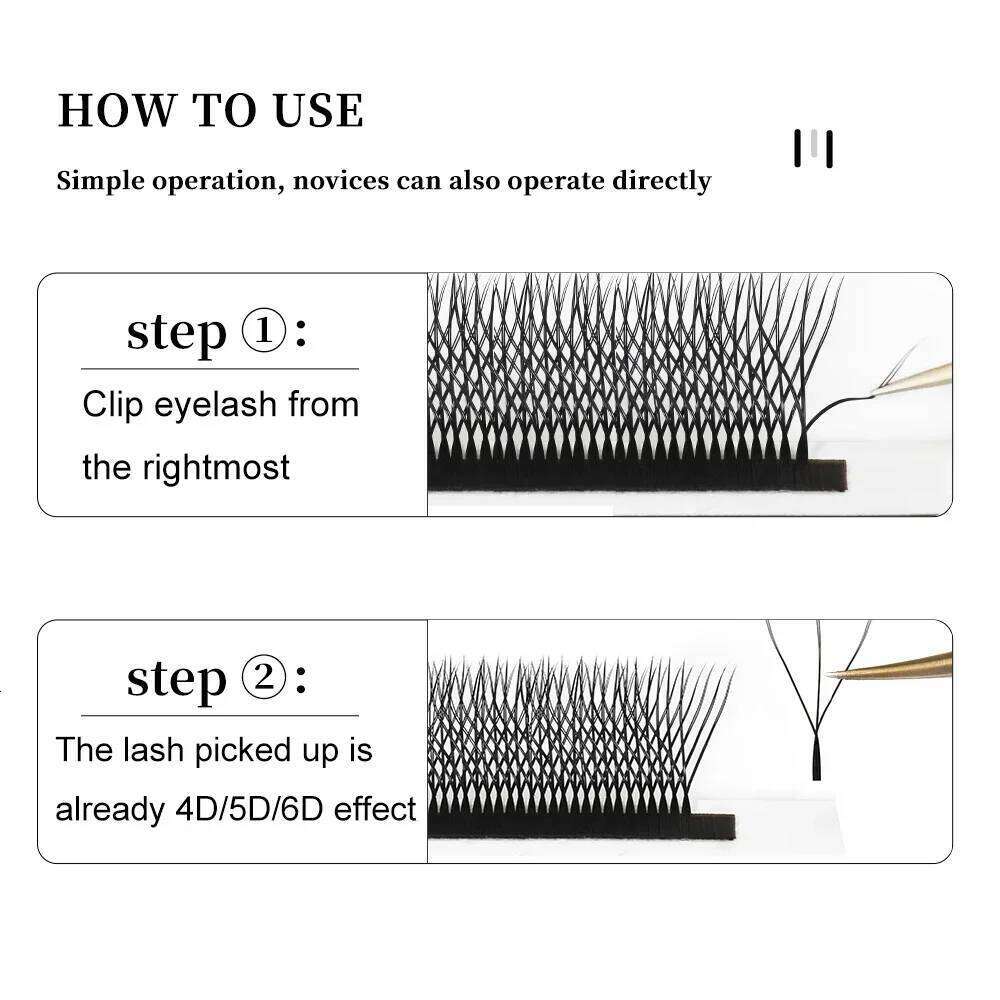 HOW TO USE

Simple operation, novices can also operate directly

step ①:

Clip eyelash from the rightmost

step ②:

The lash picked up is already 4D/5D/6D effect