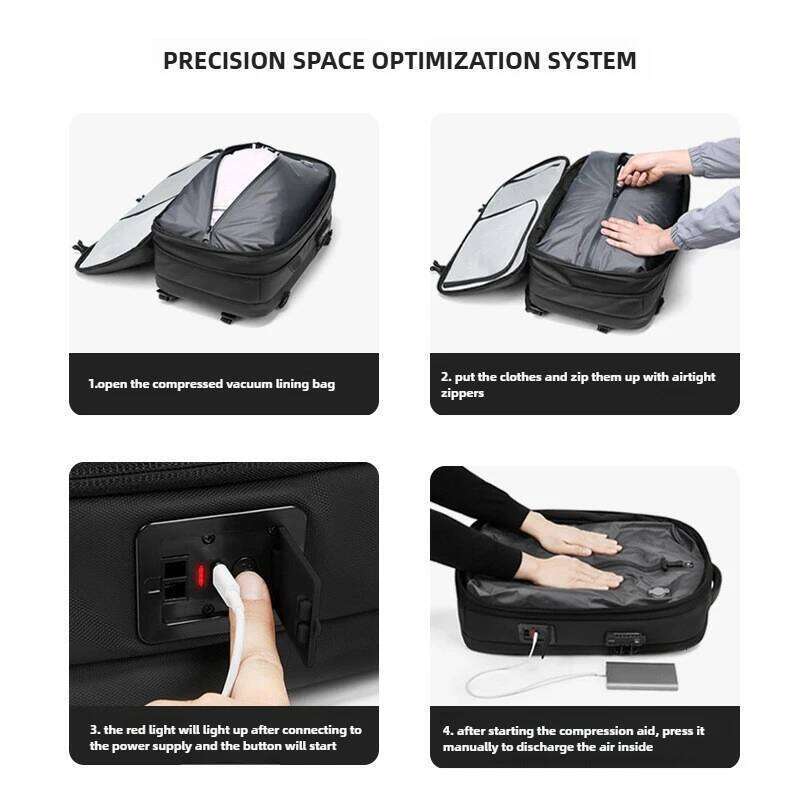 PRECISION SPACE OPTIMIZATION SYSTEM

1.open the compressed vacuum lining bag

2. put the clothes and zip them up with airtight zippers

3. the red light will light up after connecting to the power supply and the button will start

4. after starting the compression aid, press it manually to discharge the air inside