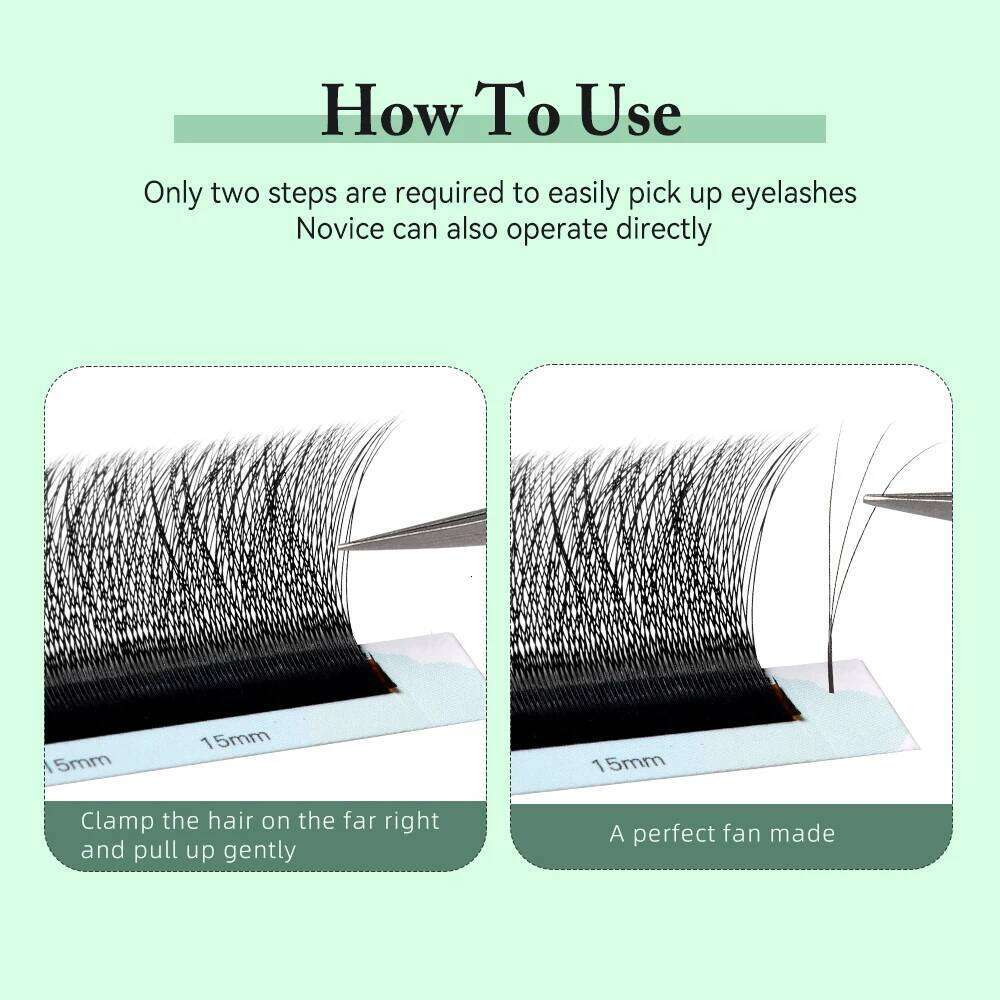 How To Use

Only two steps are required to easily pick up eyelashes
Novice can also operate directly

15mm 15mm

Clamp the hair on the far right and pull up gently

15mm

A perfect fan made