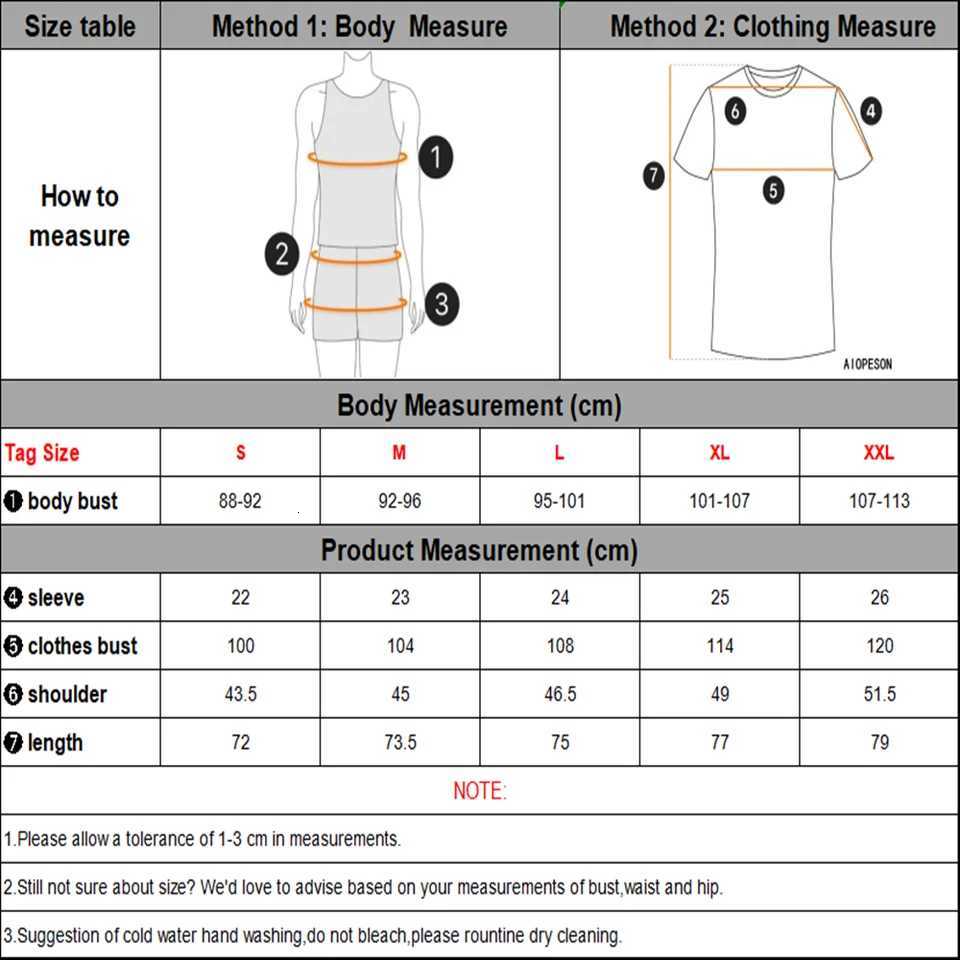 | Size table | Method 1: Body Measure | Method 2: Clothing Measure |
|---|---|---|
| How to measure | 1 2 3 | 6 4 7 5 AIOPESON |

Body Measurement (cm)

| Tag Size | S | M | L | XL | XXL |
|---|---|---|---|---|---|
| ❶ body bust | 88-92 | 92-96 | 95-101 | 101-107 | 107-113 |

Product Measurement (cm)

| | | | | | |
|---|---|---|---|---|---|
| ❹ sleeve | 22 | 23 | 24 | 25 | 26 |
| ❺ clothes bust | 100 | 104 | 108 | 114 | 120 |
| ❻ shoulder | 43.5 | 45 | 46.5 | 49 | 51.5 |
| ❼ length | 72 | 73.5 | 75 | 77 | 79 |

NOTE:

1.Please allow a tolerance of 1-3 cm in measurements.

2.Still not sure about size? We'd love to advise based on your measurements of bust,waist and hip.

3.Suggestion of cold water hand washing,do not bleach,please rountine dry cleaning.