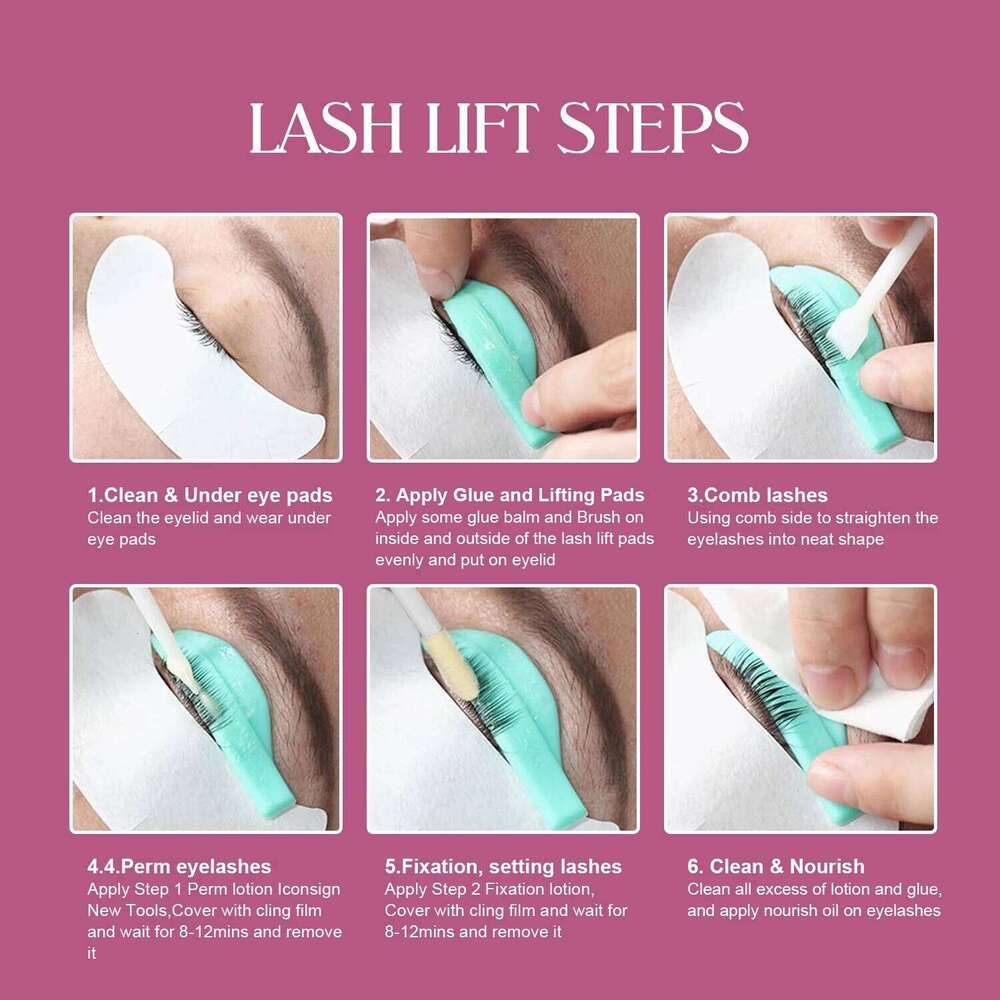 LASH LIFT STEPS

1.Clean & Under eye pads
Clean the eyelid and wear under eye pads

2. Apply Glue and Lifting Pads
Apply some glue balm and Brush on inside and outside of the lash lift pads evenly and put on eyelid

3.Comb lashes
Using comb side to straighten the eyelashes into neat shape

4.4.Perm eyelashes
Apply Step 1 Perm lotion Iconsign New Tools,Cover with cling film and wait for 8-12mins and remove it

5.Fixation, setting lashes
Apply Step 2 Fixation lotion, Cover with cling film and wait for 8-12mins and remove it

6. Clean & Nourish
Clean all excess of lotion and glue, and apply nourish oil on eyelashes