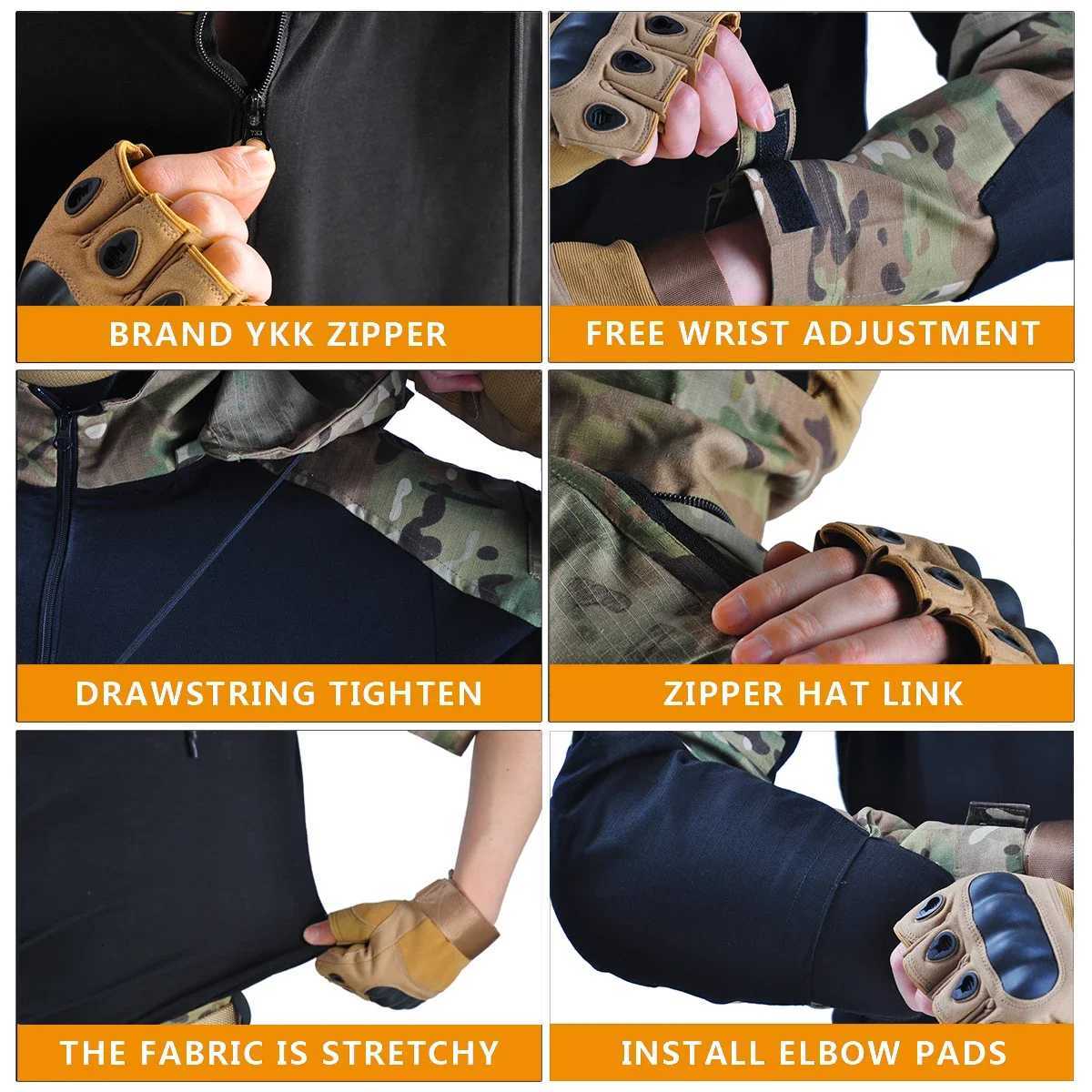 BRAND YKK ZIPPER

FREE WRIST ADJUSTMENT

DRAWSTRING TIGHTEN

ZIPPER HAT LINK

THE FABRIC IS STRETCHY

INSTALL ELBOW PADS