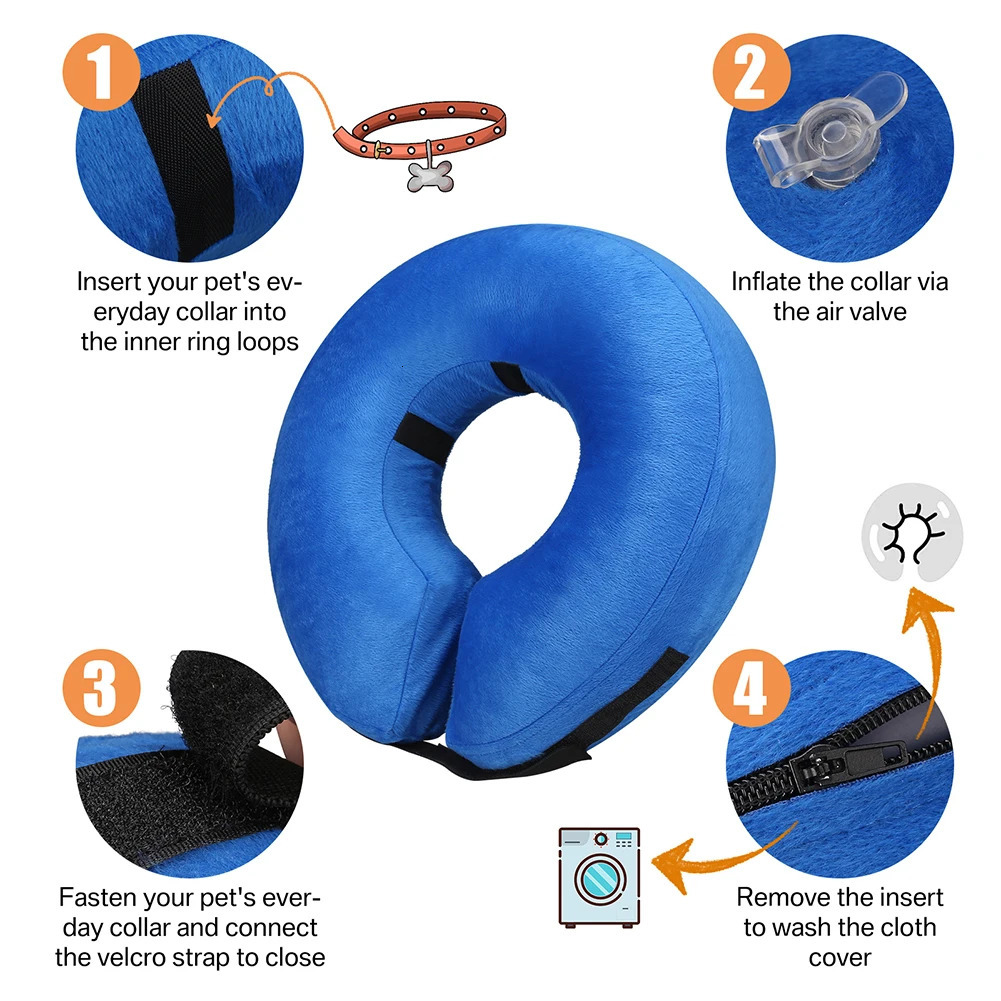 1

Insert your pet's everyday collar into the inner ring loops

2

Inflate the collar via the air valve

3

Fasten your pet's everday collar and connect the velcro strap to close

4

Remove the insert to wash the cloth cover