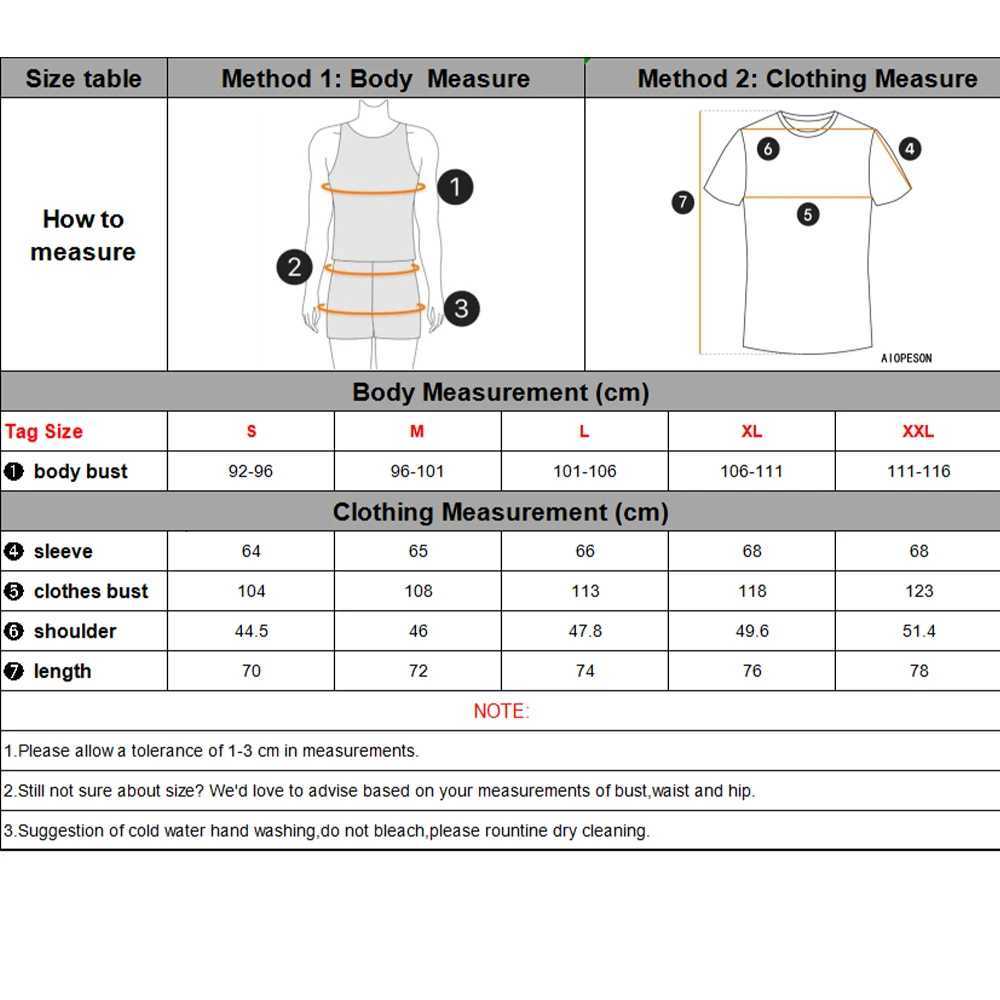 | Size table | Method 1: Body Measure | Method 2: Clothing Measure |
|---|---|---|
| How to measure | 1 2 3 | 6 4 7 5 AIOPESON |

Body Measurement (cm)

| Tag Size | S | M | L | XL | XXL |
|---|---|---|---|---|---|
| ❶ body bust | 92-96 | 96-101 | 101-106 | 106-111 | 111-116 |

Clothing Measurement (cm)

| | | | | | |
|---|---|---|---|---|---|
| ❹ sleeve | 64 | 65 | 66 | 68 | 68 |
| ❺ clothes bust | 104 | 108 | 113 | 118 | 123 |
| ❻ shoulder | 44.5 | 46 | 47.8 | 49.6 | 51.4 |
| ❼ length | 70 | 72 | 74 | 76 | 78 |

NOTE:

1.Please allow a tolerance of 1-3 cm in measurements.

2.Still not sure about size? We'd love to advise based on your measurements of bust,waist and hip.

3.Suggestion of cold water hand washing,do not bleach,please rountine dry cleaning.