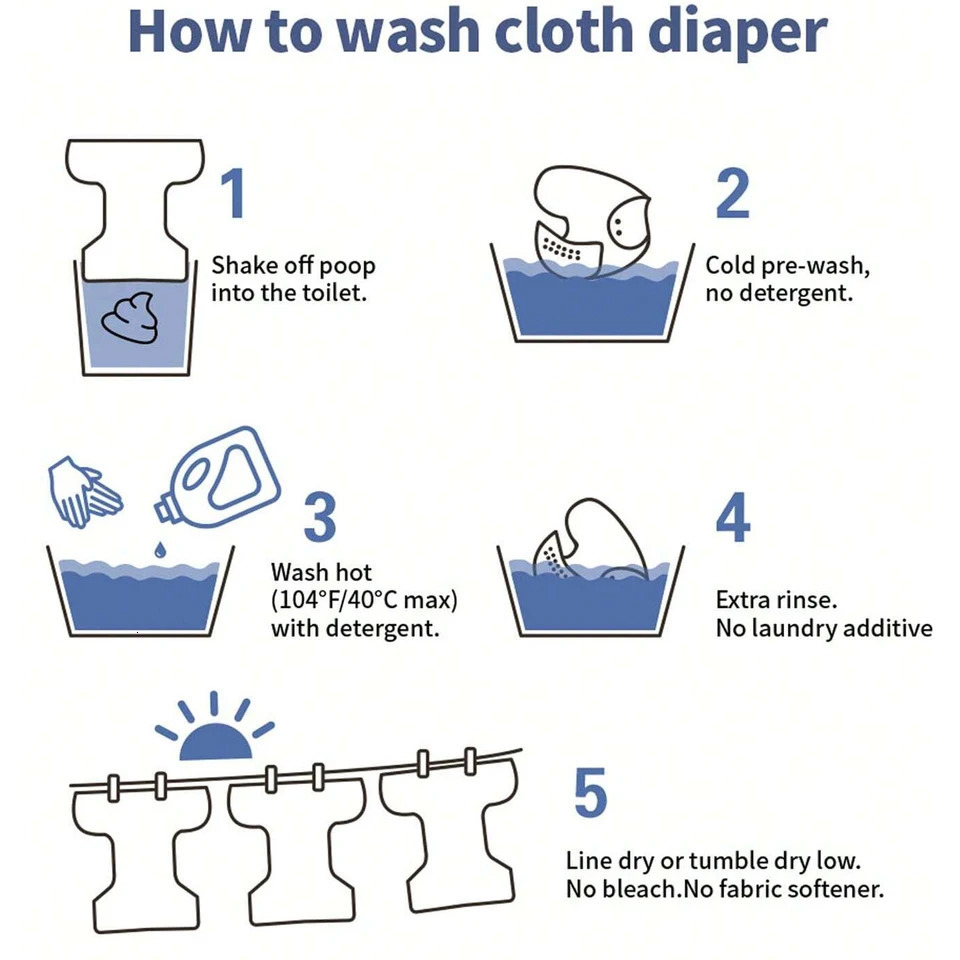 How to wash cloth diaper

1
Shake off poop into the toilet.

2
Cold pre-wash, no detergent.

3
Wash hot (104°F/40°C max) with detergent.

4
Extra rinse. No laundry additive

5
Line dry or tumble dry low. No bleach.No fabric softener.