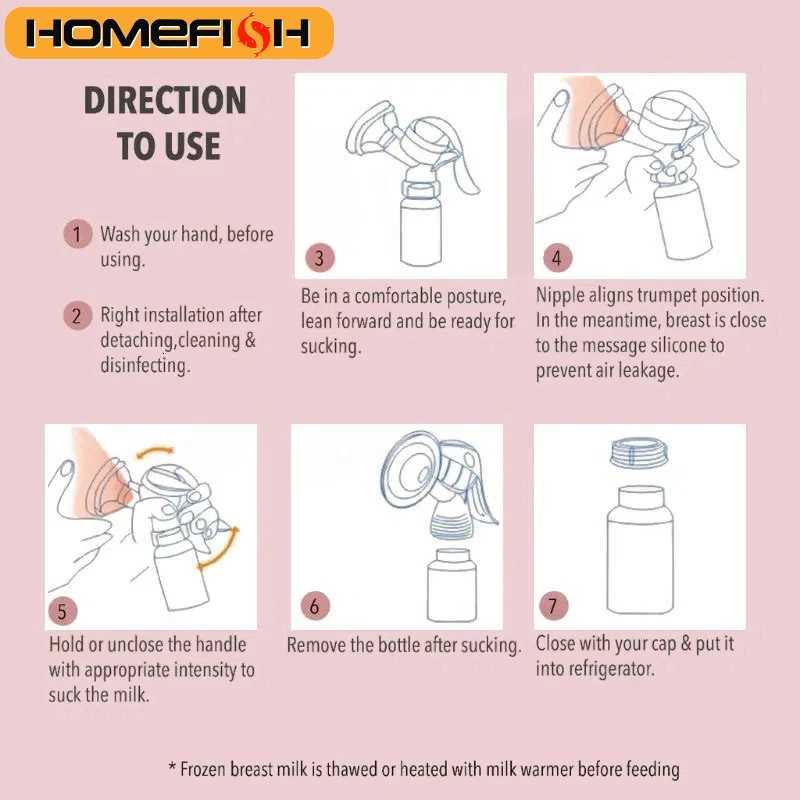 HOMEFISH

DIRECTION TO USE

1 Wash your hand, before using.

2 Right installation after detaching,cleaning & disinfecting.

3

Be in a comfortable posture, lean forward and be ready for sucking.

4

Nipple aligns trumpet position. In the meantime, breast is close to the message silicone to prevent air leakage.

5

Hold or unclose the handle with appropriate intensity to suck the milk.

6

Remove the bottle after sucking.

7

Close with your cap & put it into refrigerator.

* Frozen breast milk is thawed or heated with milk warmer before feeding