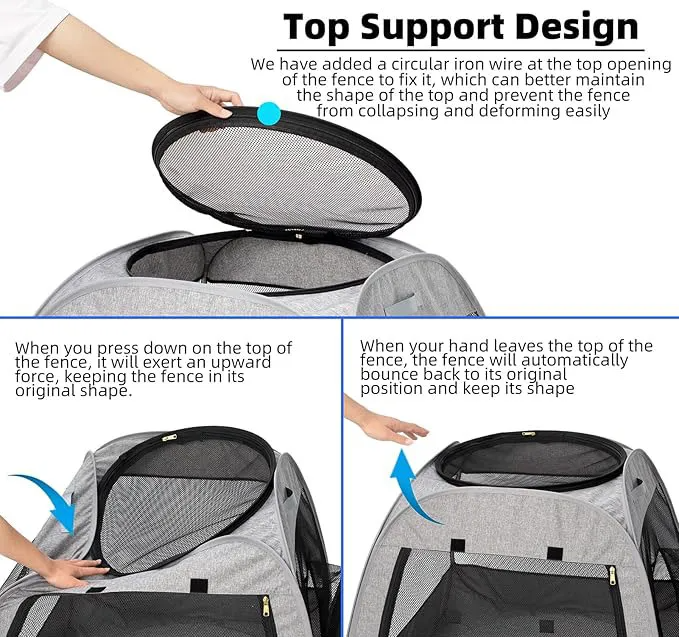 Top Support Design

We have added a circular iron wire at the top opening of the fence to fix it, which can better maintain the shape of the top and prevent the fence from collapsing and deforming easily

When you press down on the top of the fence, it will exert an upward force, keeping the fence in its original shape.

When your hand leaves the top of the fence, the fence will automatically bounce back to its original position and keep its shape