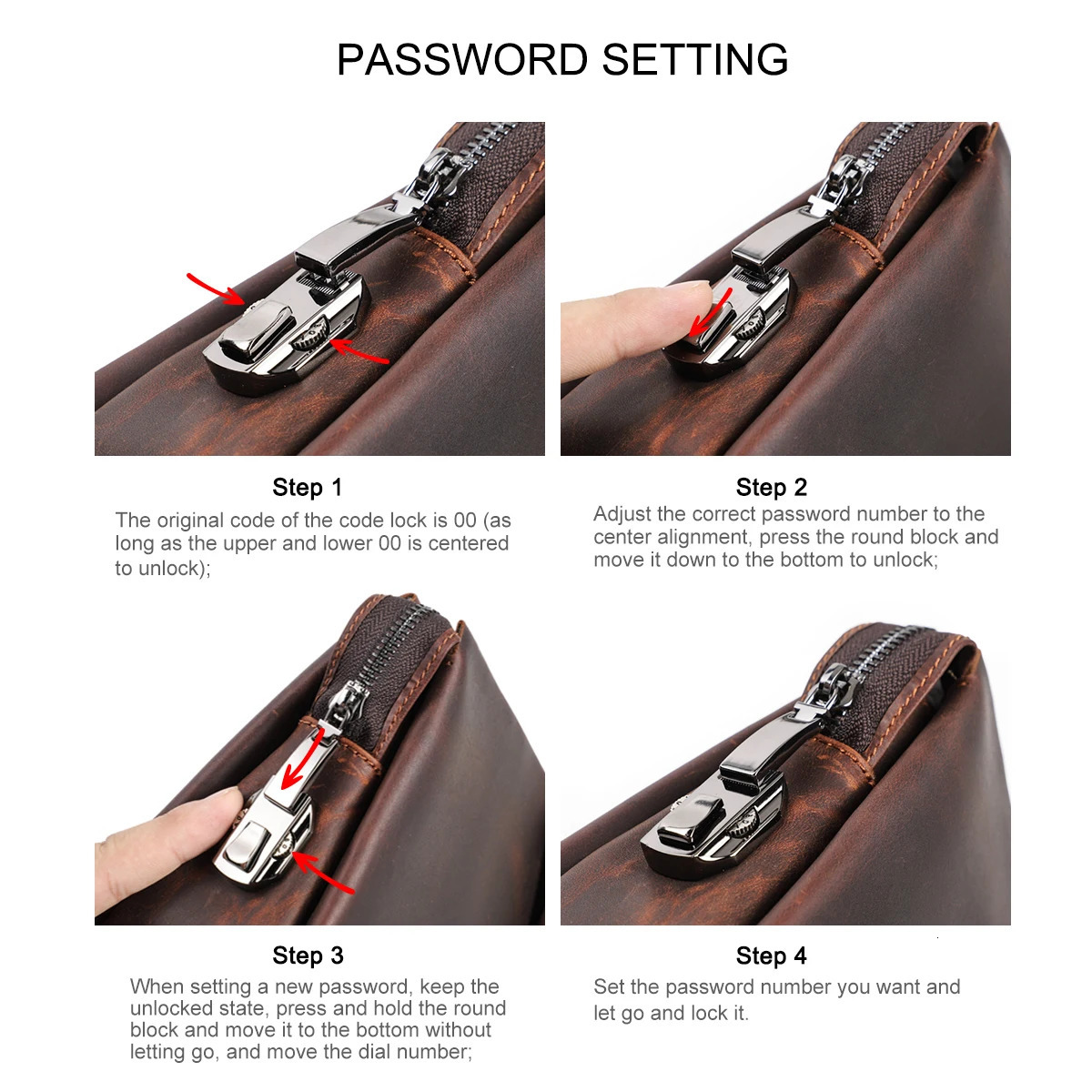 PASSWORD SETTING

Step 1
The original code of the code lock is 00 (as long as the upper and lower 00 is centered to unlock);

Step 2
Adjust the correct password number to the center alignment, press the round block and move it down to the bottom to unlock;

Step 3
When setting a new password, keep the unlocked state, press and hold the round block and move it to the bottom without letting go, and move the dial number;

Step 4
Set the password number you want and let go and lock it.