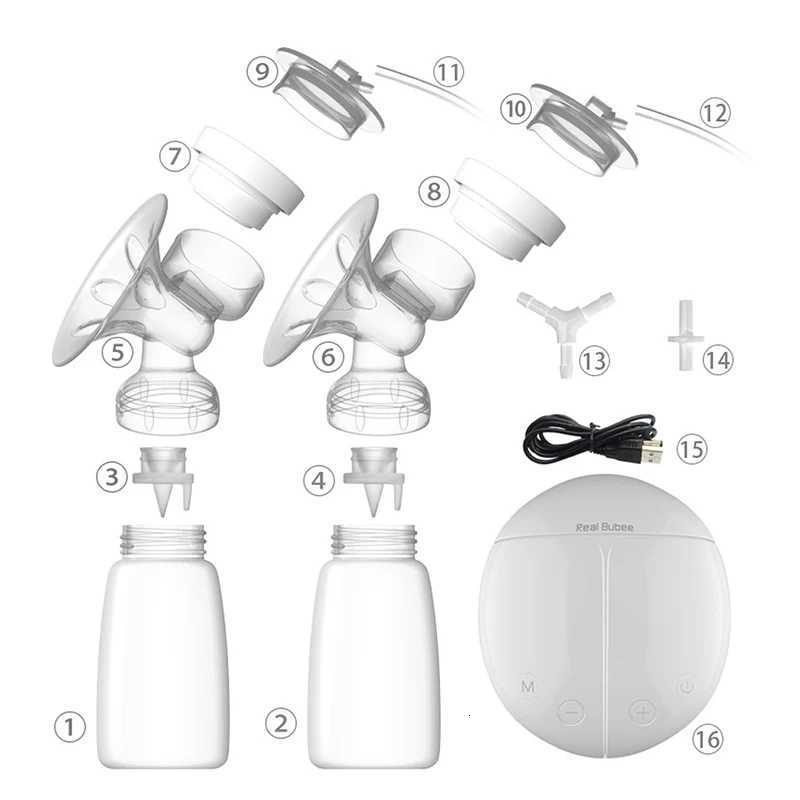 9
11
10
12
7
8
5
6
13
14
15
3
4
Real Bubee
M
−
+
1
2
16