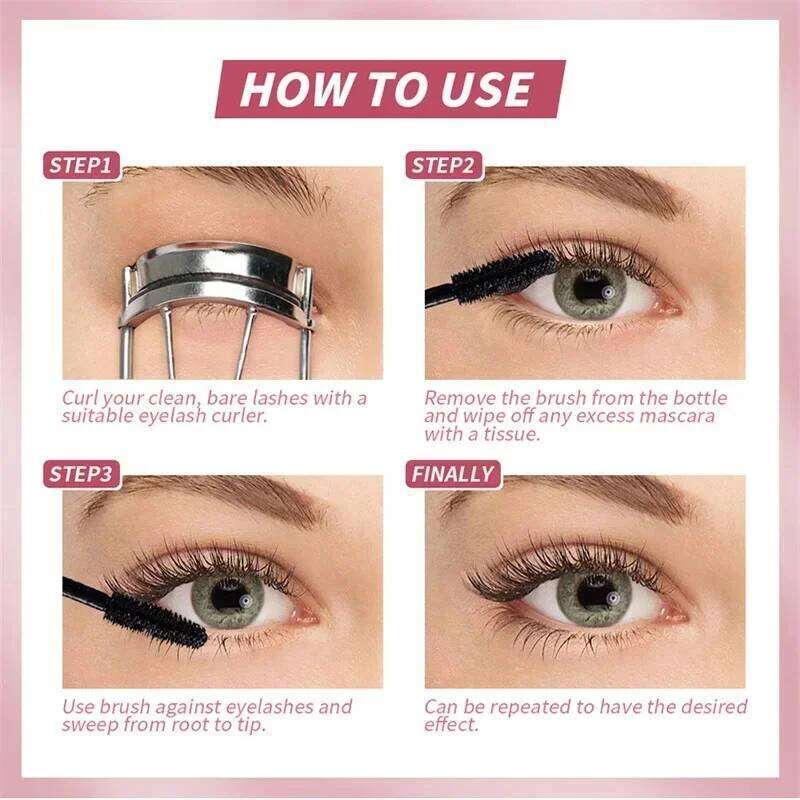 HOW TO USE

STEP1

Curl your clean, bare lashes with a suitable eyelash curler.

STEP2

Remove the brush from the bottle and wipe off any excess mascara with a tissue.

STEP3

Use brush against eyelashes and sweep from root to tip.

FINALLY

Can be repeated to have the desired effect.