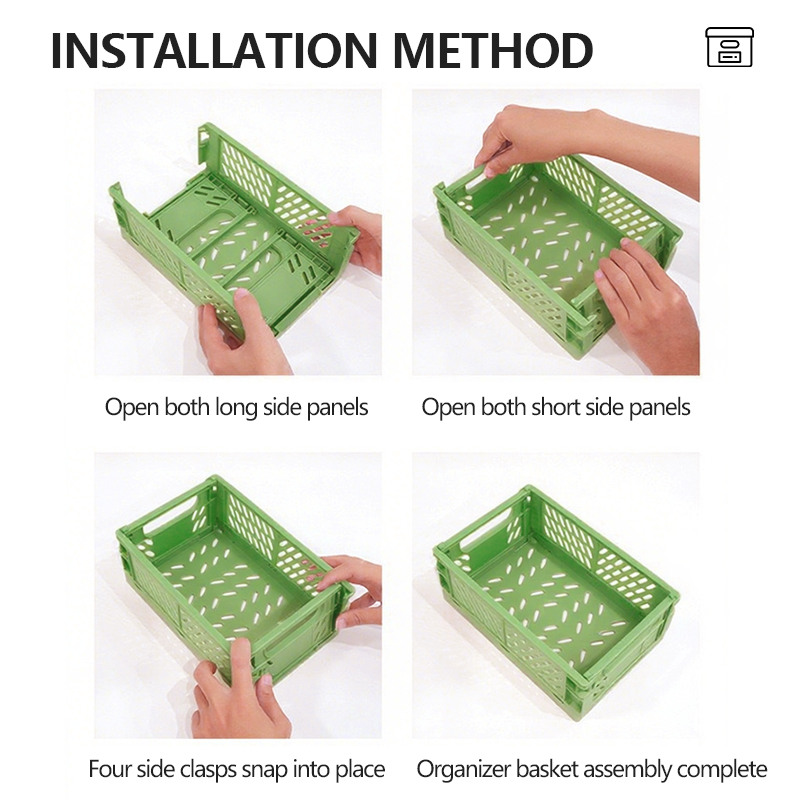 INSTALLATION METHOD

Open both long side panels

Open both short side panels

Four side clasps snap into place

Organizer basket assembly complete