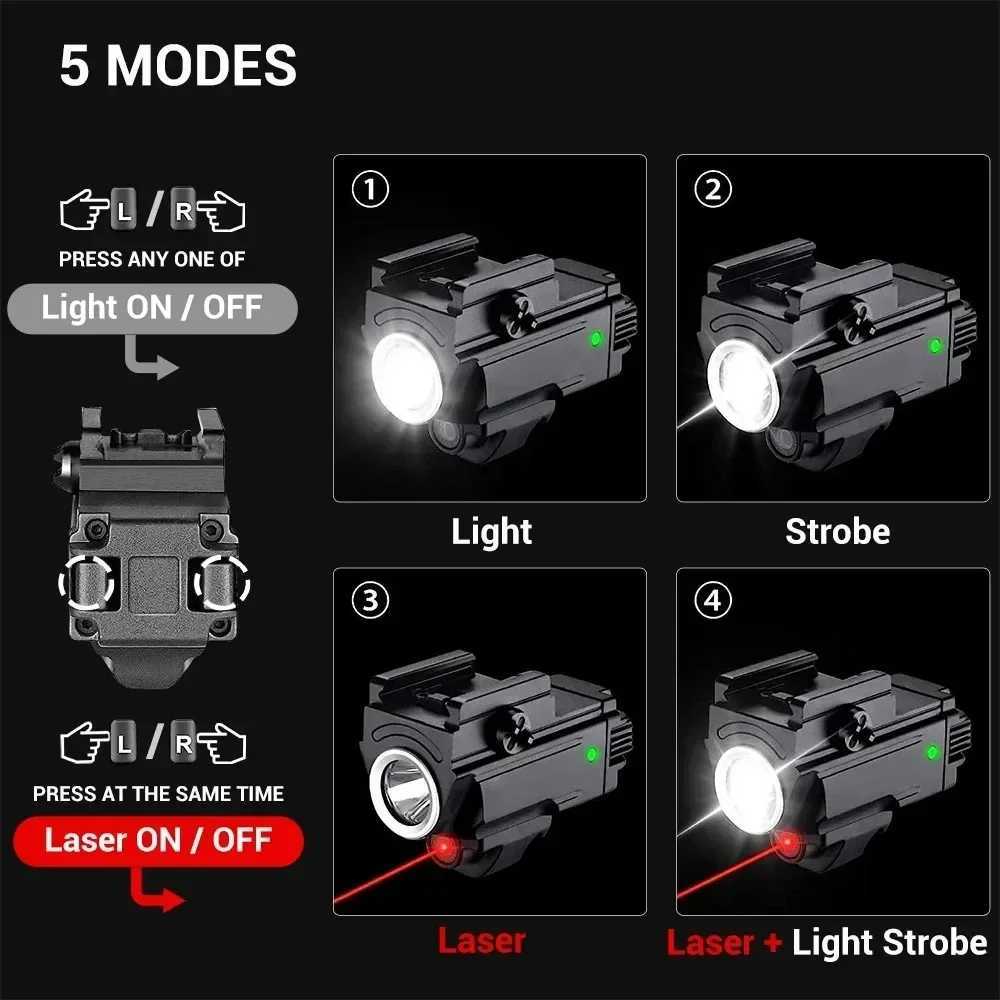 5 MODES

L / R

PRESS ANY ONE OF

Light ON / OFF

L / R

PRESS AT THE SAME TIME

Laser ON / OFF

①

Light

②

Strobe

③

Laser

④

Laser + Light Strobe