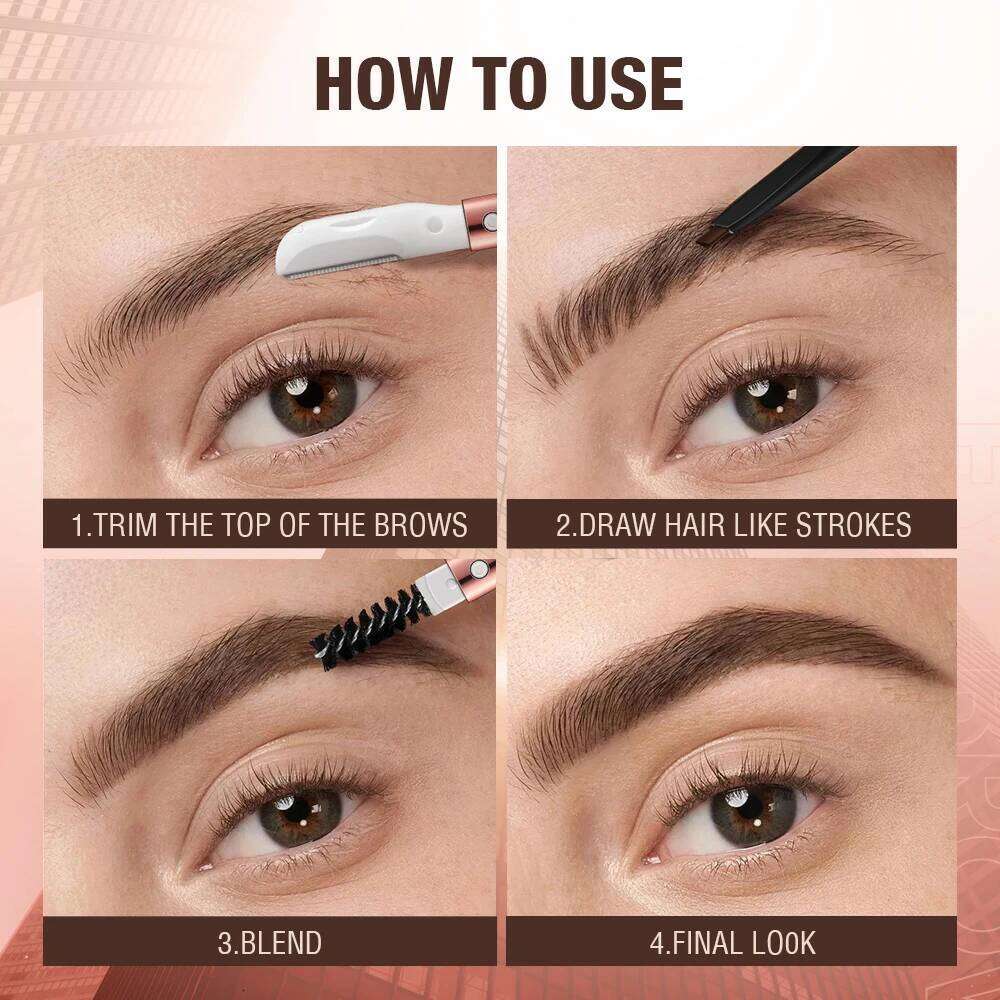 HOW TO USE

1.TRIM THE TOP OF THE BROWS

2.DRAW HAIR LIKE STROKES

3.BLEND

4.FINAL LOOK