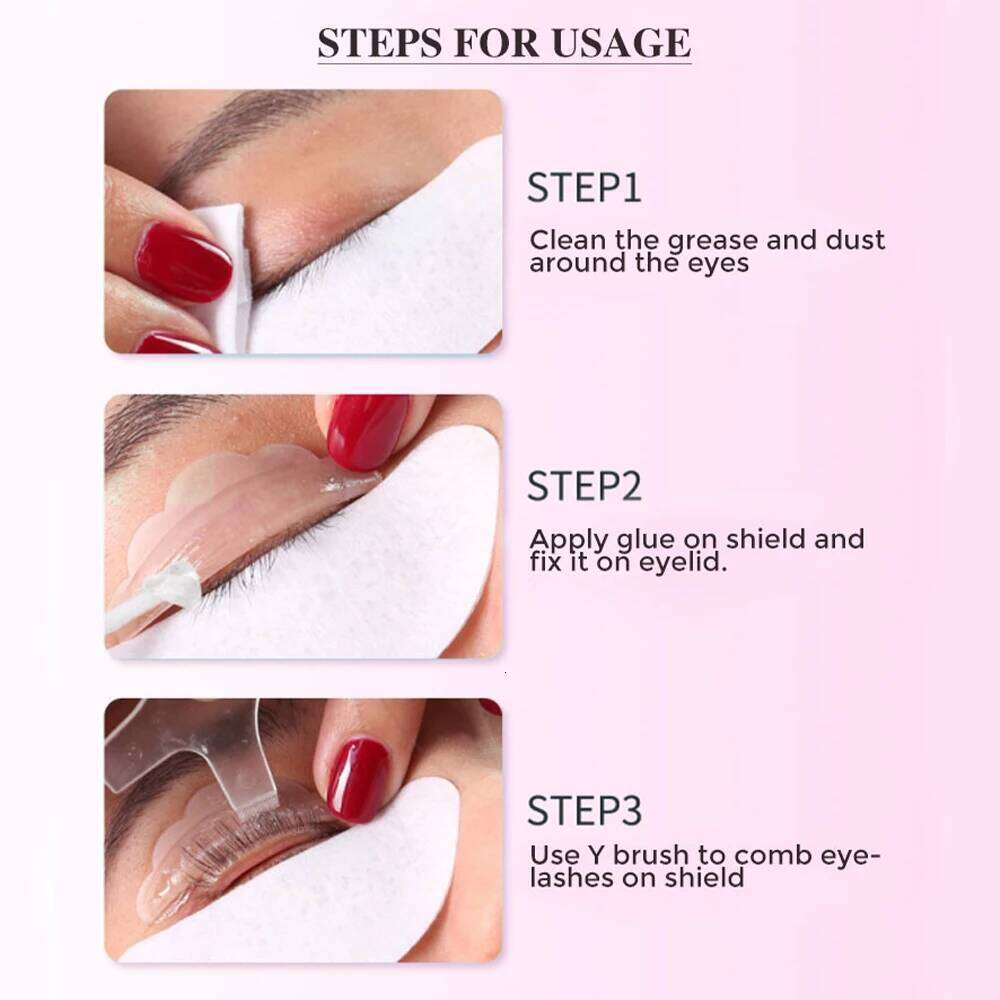 STEPS FOR USAGE

STEP1

Clean the grease and dust around the eyes

STEP2

Apply glue on shield and fix it on eyelid.

STEP3

Use Y brush to comb eyelashes on shield