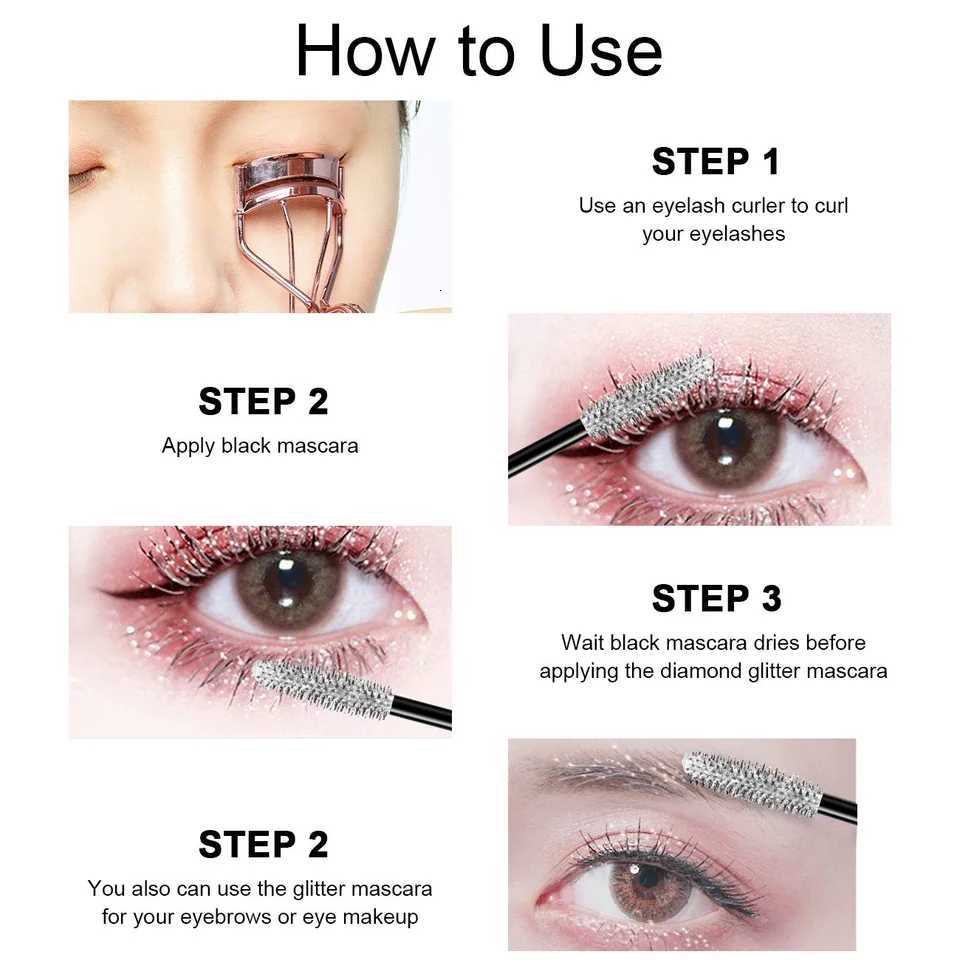 How to Use

STEP 1
Use an eyelash curler to curl your eyelashes

STEP 2
Apply black mascara

STEP 3
Wait black mascara dries before applying the diamond glitter mascara

STEP 2
You also can use the glitter mascara for your eyebrows or eye makeup