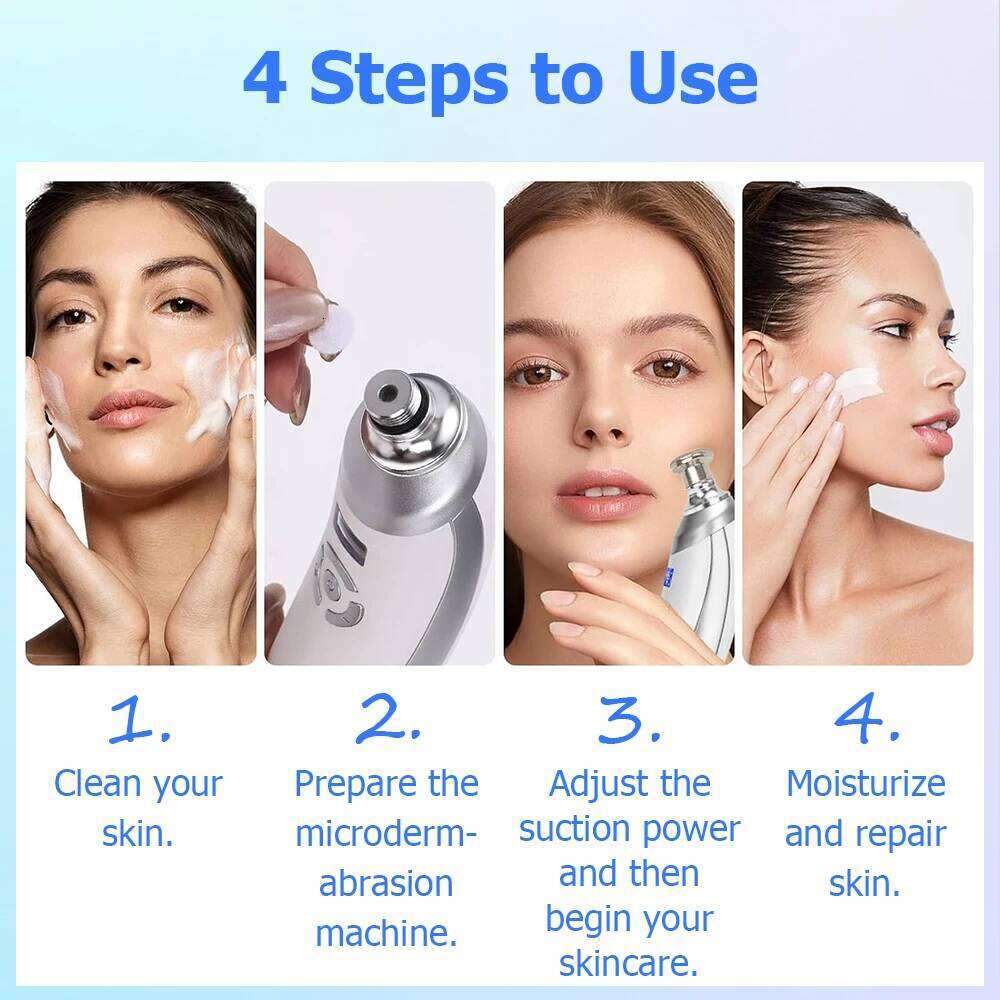 4 Steps to Use

1.
Clean your skin.

2.
Prepare the microdermabrasion machine.

3.
Adjust the suction power and then begin your skincare.

4.
Moisturize and repair skin.