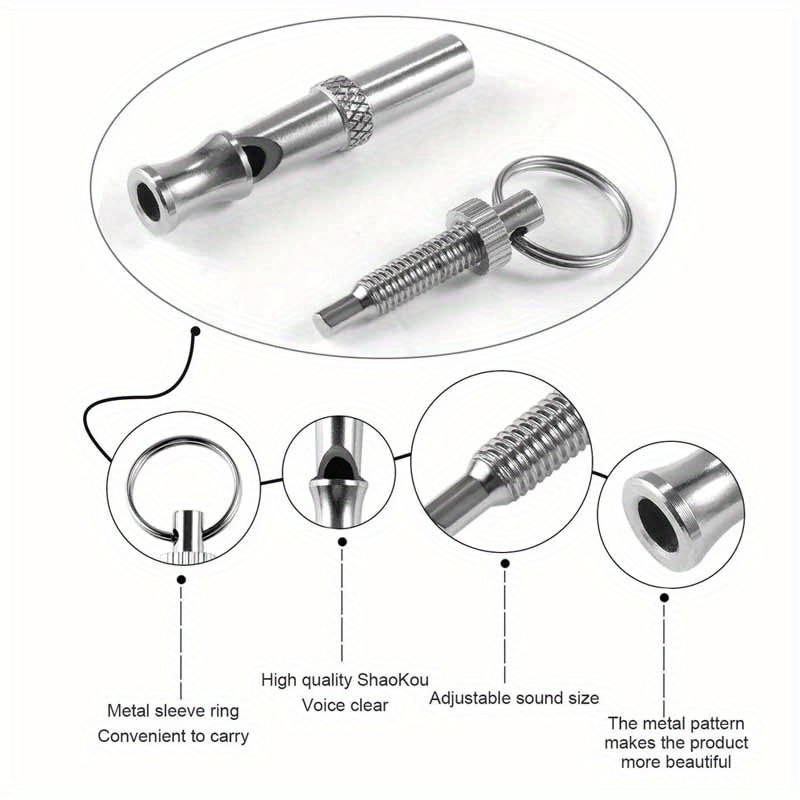 Metal sleeve ring
Convenient to carry

High quality ShaoKou
Voice clear

Adjustable sound size

The metal pattern makes the product more beautiful