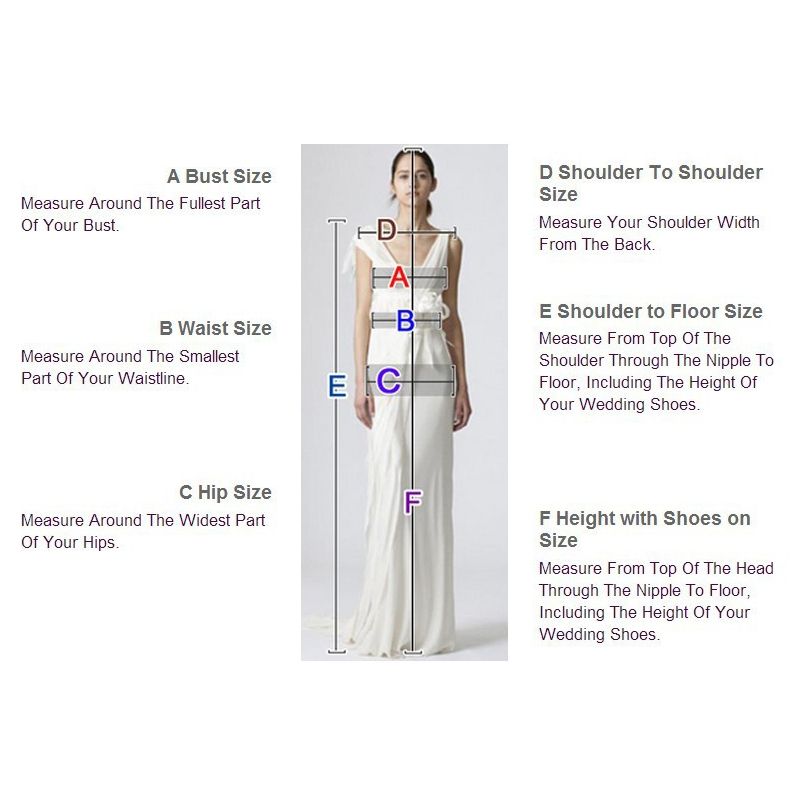 A Bust Size

Measure Around The Fullest Part Of Your Bust.

B Waist Size

Measure Around The Smallest Part Of Your Waistline.

C Hip Size

Measure Around The Widest Part Of Your Hips.

D

A

B

E

C

F

D Shoulder To Shoulder Size

Measure Your Shoulder Width From The Back.

E Shoulder to Floor Size

Measure From Top Of The Shoulder Through The Nipple To Floor, Including The Height Of Your Wedding Shoes.

F Height with Shoes on Size

Measure From Top Of The Head Through The Nipple To Floor, Including The Height Of Your Wedding Shoes.