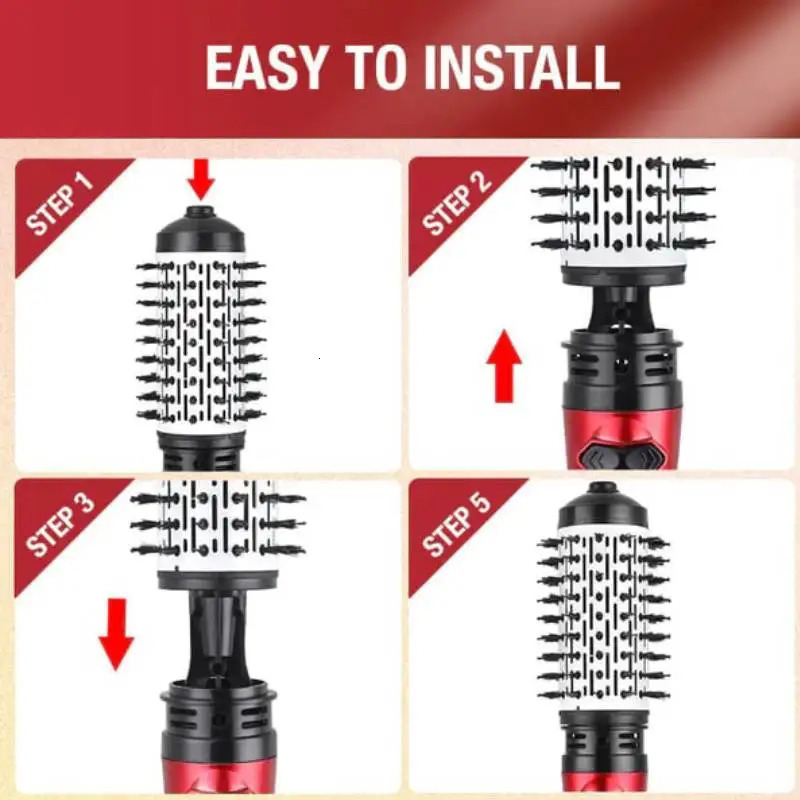 EASY TO INSTALL

STEP 1

STEP 2

STEP 3

STEP 5