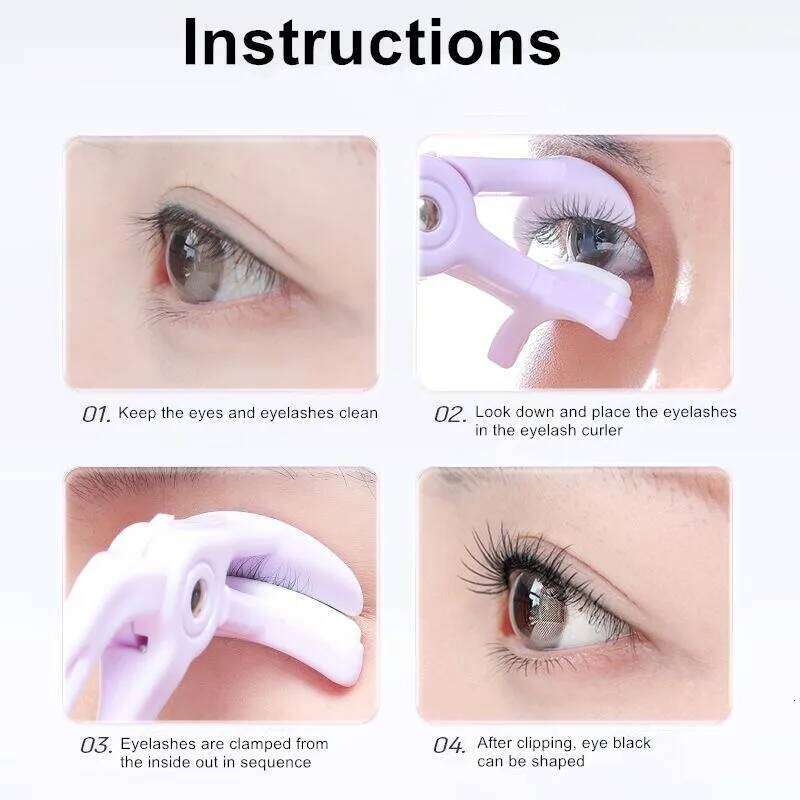 Instructions

01. Keep the eyes and eyelashes clean

02. Look down and place the eyelashes in the eyelash curler

03. Eyelashes are clamped from the inside out in sequence

04. After clipping, eye black can be shaped