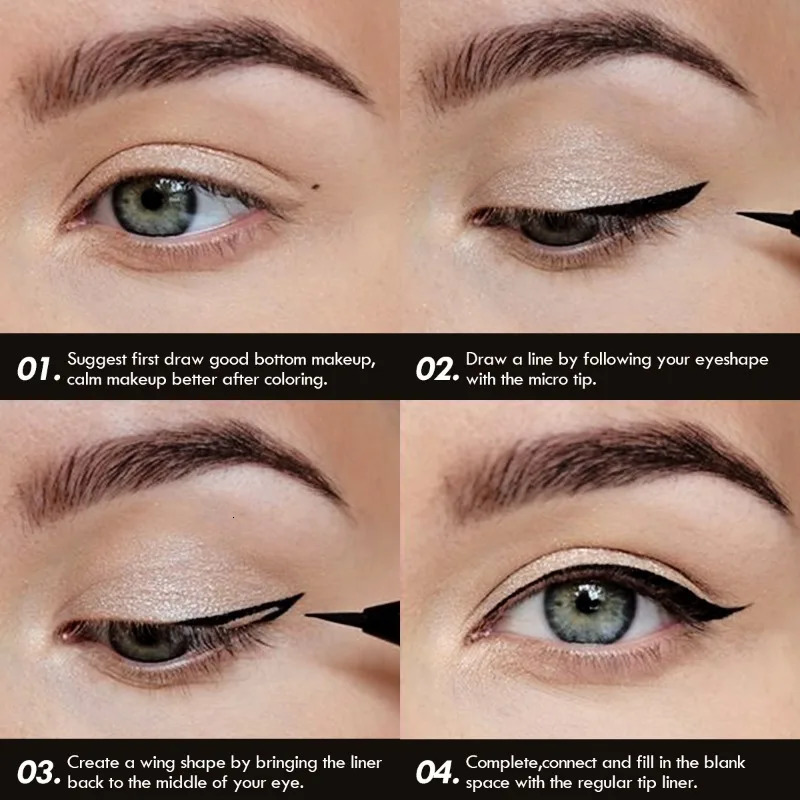 01. Suggest first draw good bottom makeup, calm makeup better after coloring.

02. Draw a line by following your eyeshape with the micro tip.

03. Create a wing shape by bringing the liner back to the middle of your eye.

04. Complete,connect and fill in the blank space with the regular tip liner.