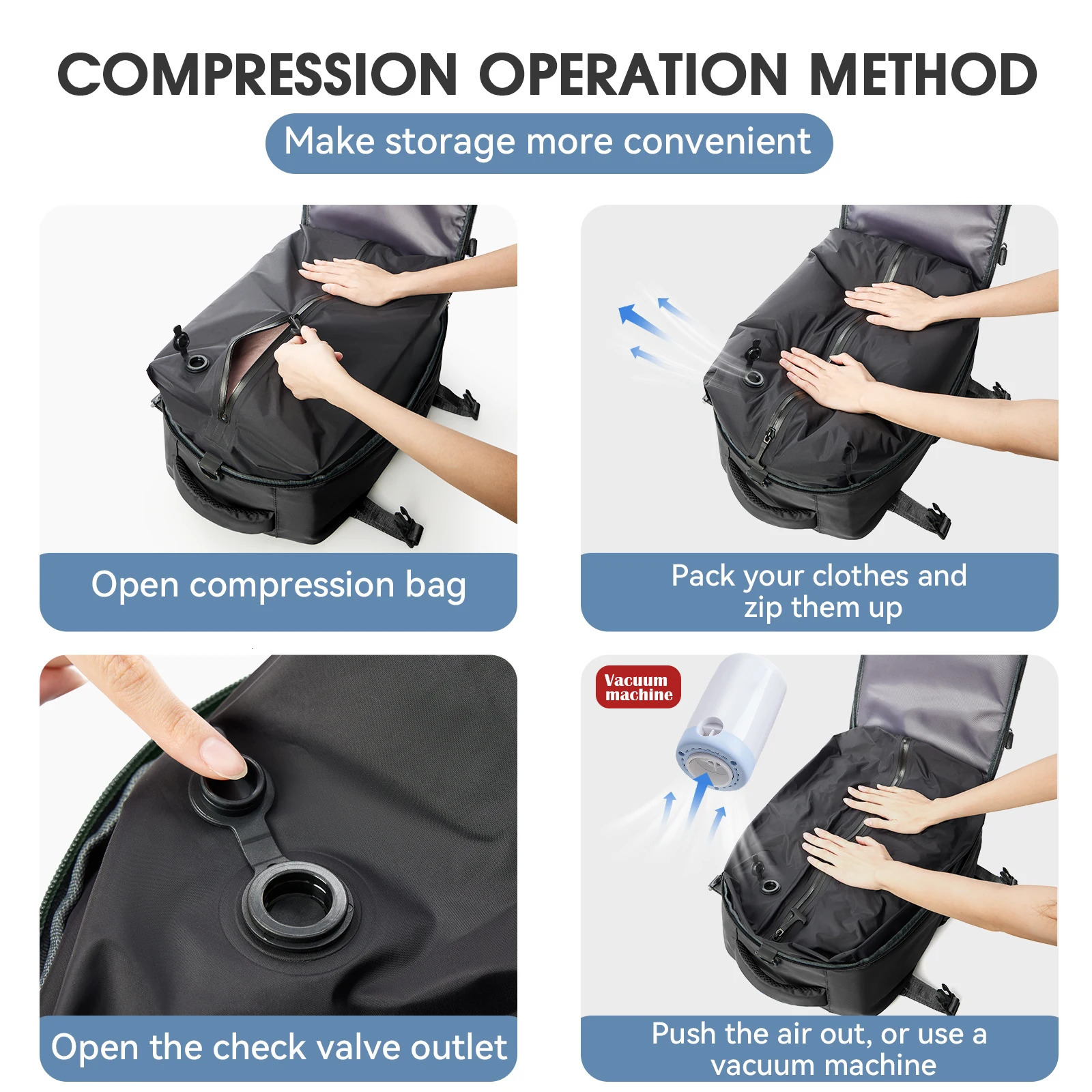 COMPRESSION OPERATION METHOD

Make storage more convenient

Open compression bag

Pack your clothes and zip them up

Open the check valve outlet

Vacuum machine

Push the air out, or use a vacuum machine