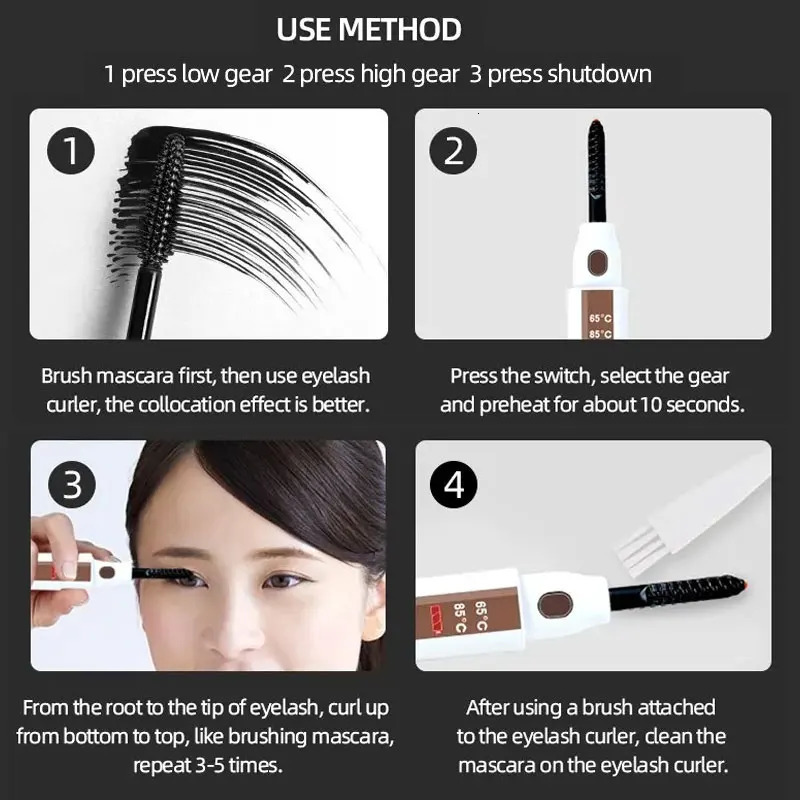 USE METHOD

1 press low gear 2 press high gear 3 press shutdown

1

Brush mascara first, then use eyelash curler, the collocation effect is better.

2

65°C
85°C

Press the switch, select the gear and preheat for about 10 seconds.

3

From the root to the tip of eyelash, curl up from bottom to top, like brushing mascara, repeat 3-5 times.

4

65°C
85°C

After using a brush attached to the eyelash curler, clean the mascara on the eyelash curler.