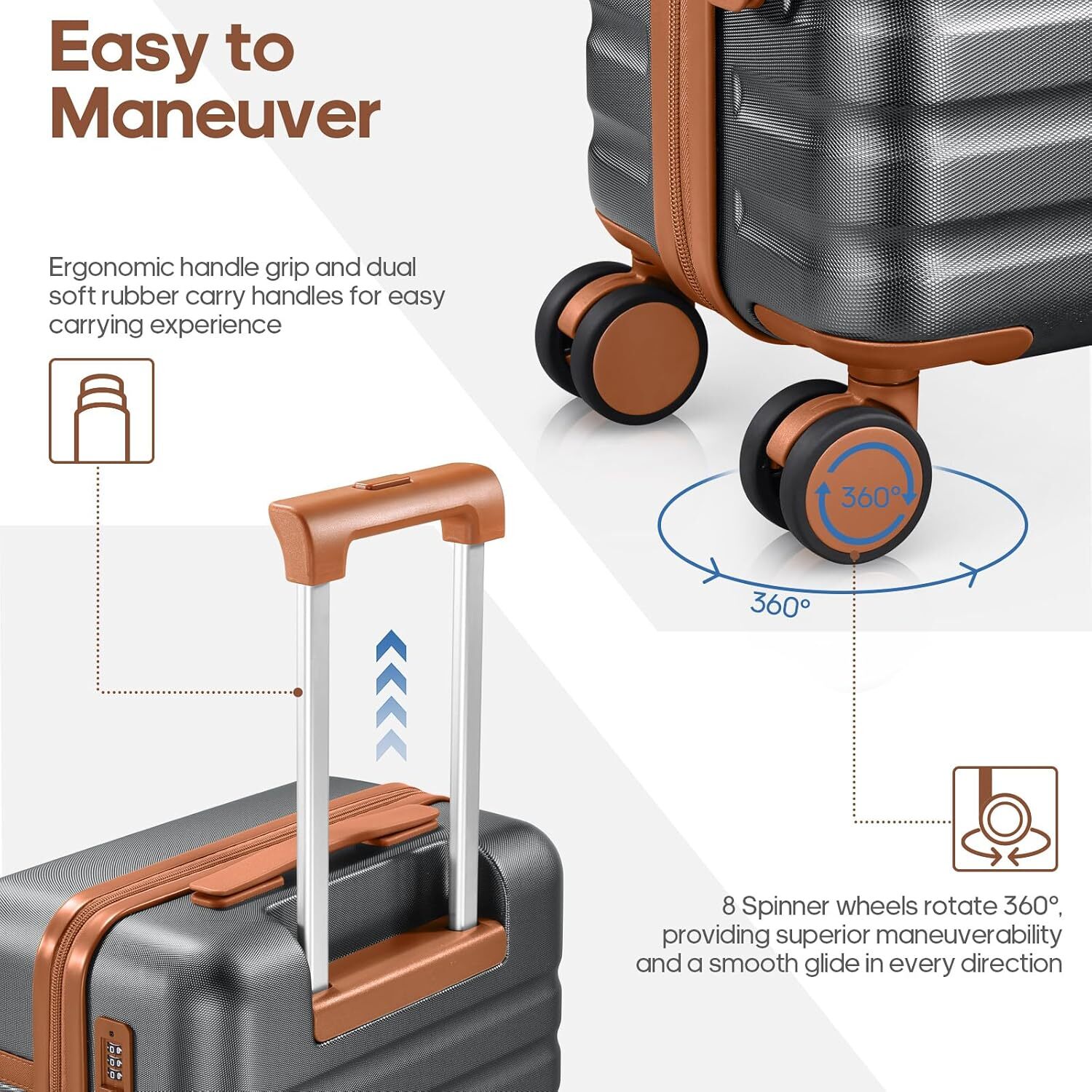 Easy to Maneuver

Ergonomic handle grip and dual soft rubber carry handles for easy carrying experience

360°

360°

8 Spinner wheels rotate 360°, providing superior maneuverability and a smooth glide in every direction