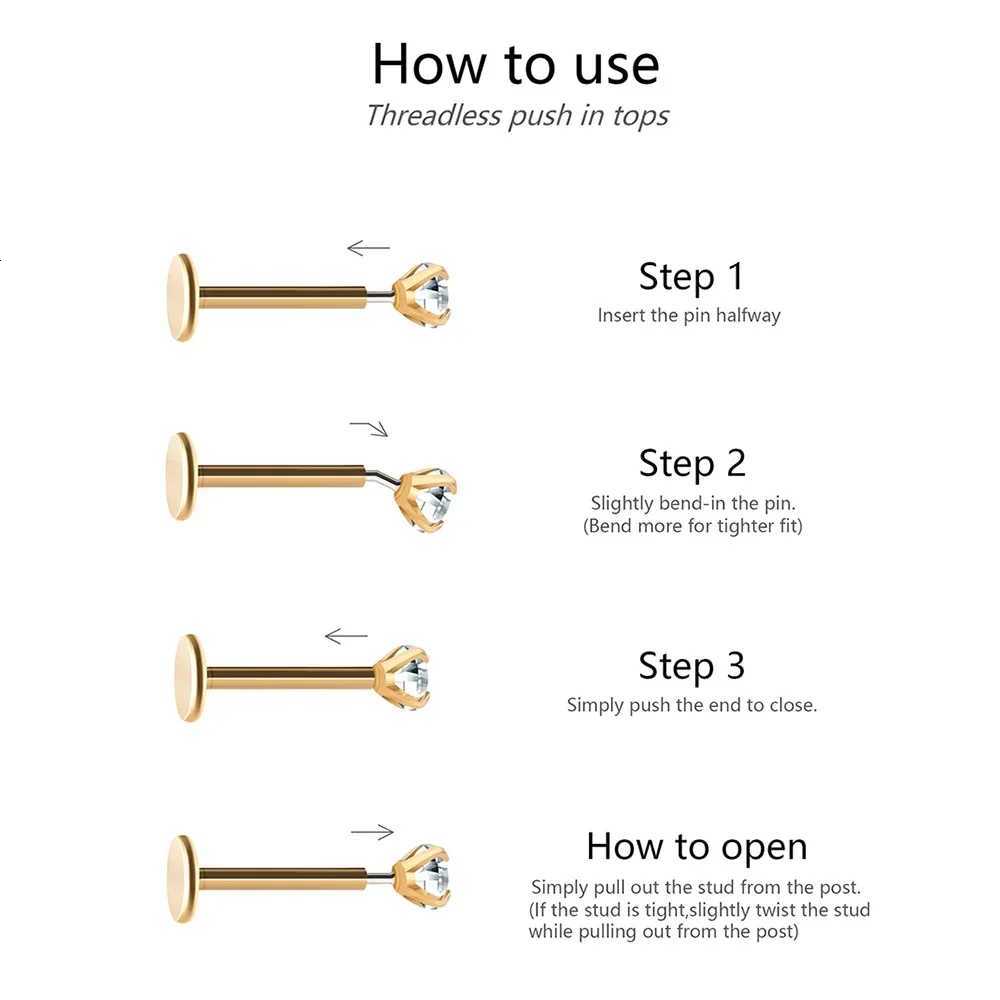 How to use
Threadless push in tops

Step 1
Insert the pin halfway

Step 2
Slightly bend-in the pin.
(Bend more for tighter fit)

Step 3
Simply push the end to close.

How to open
Simply pull out the stud from the post.
(If the stud is tight,slightly twist the stud while pulling out from the post)