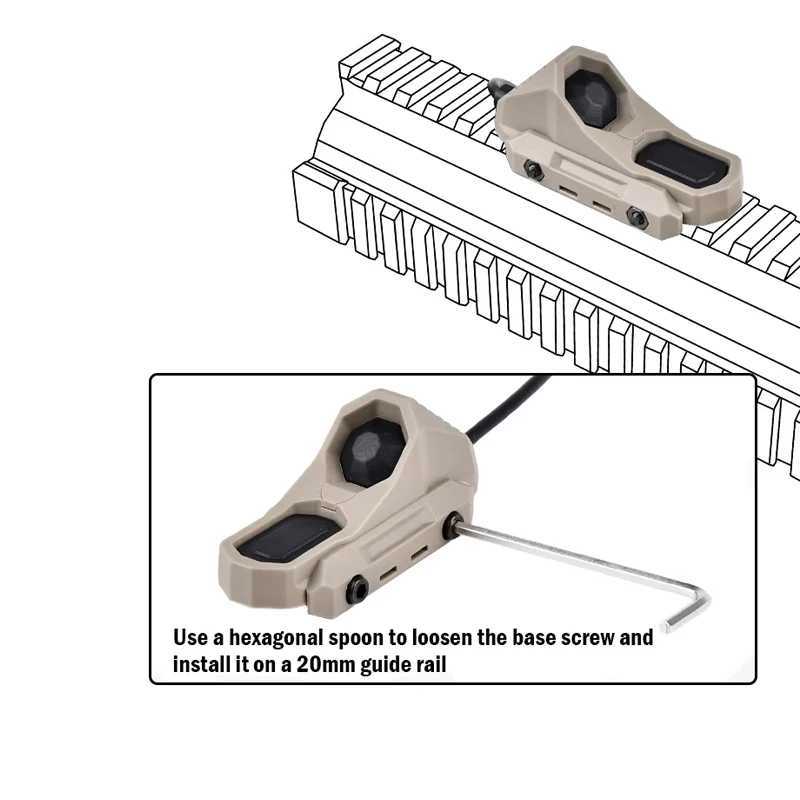 Use a hexagonal spoon to loosen the base screw and install it on a 20mm guide rail