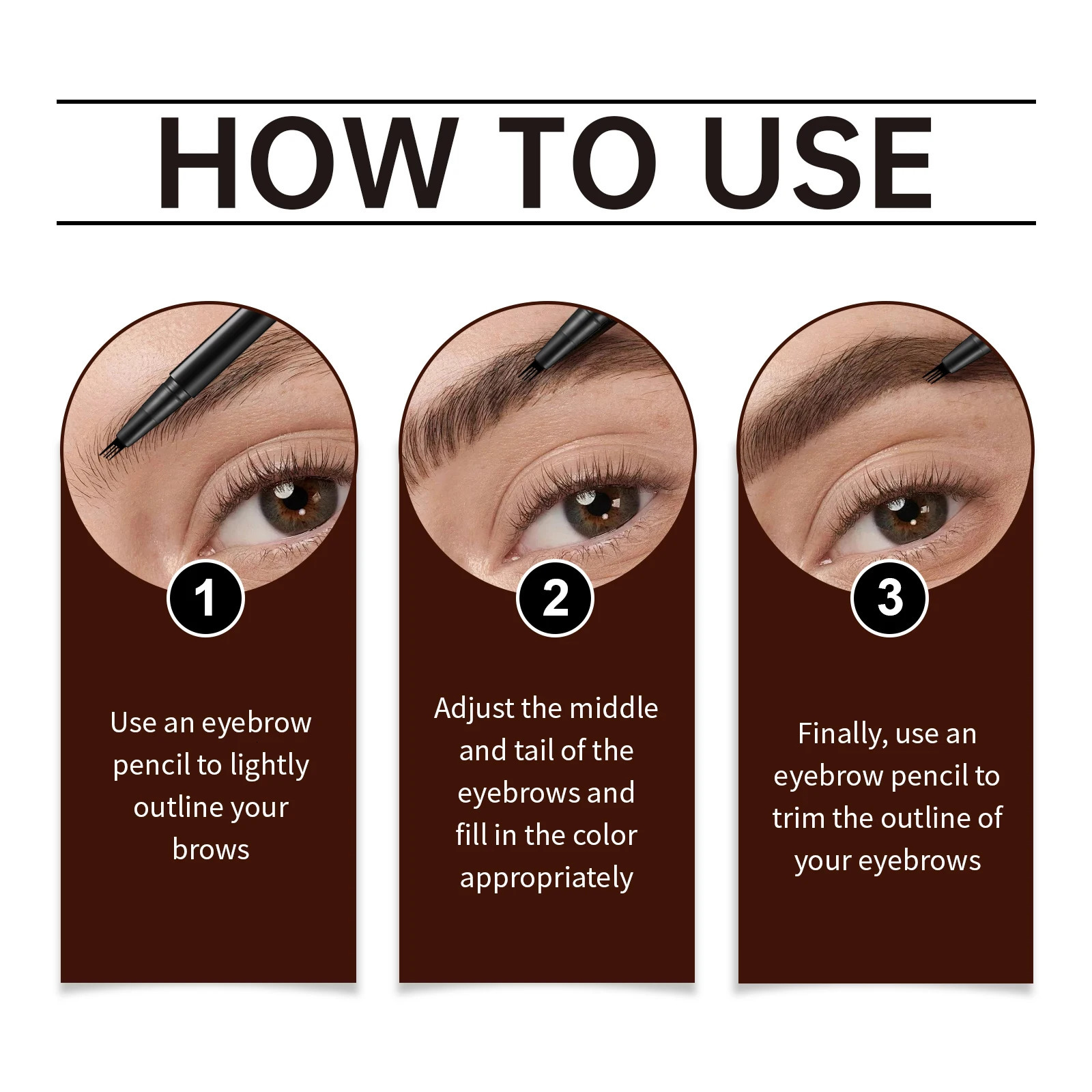 HOW TO USE

1

Use an eyebrow pencil to lightly outline your brows

2

Adjust the middle and tail of the eyebrows and fill in the color appropriately

3

Finally, use an eyebrow pencil to trim the outline of your eyebrows