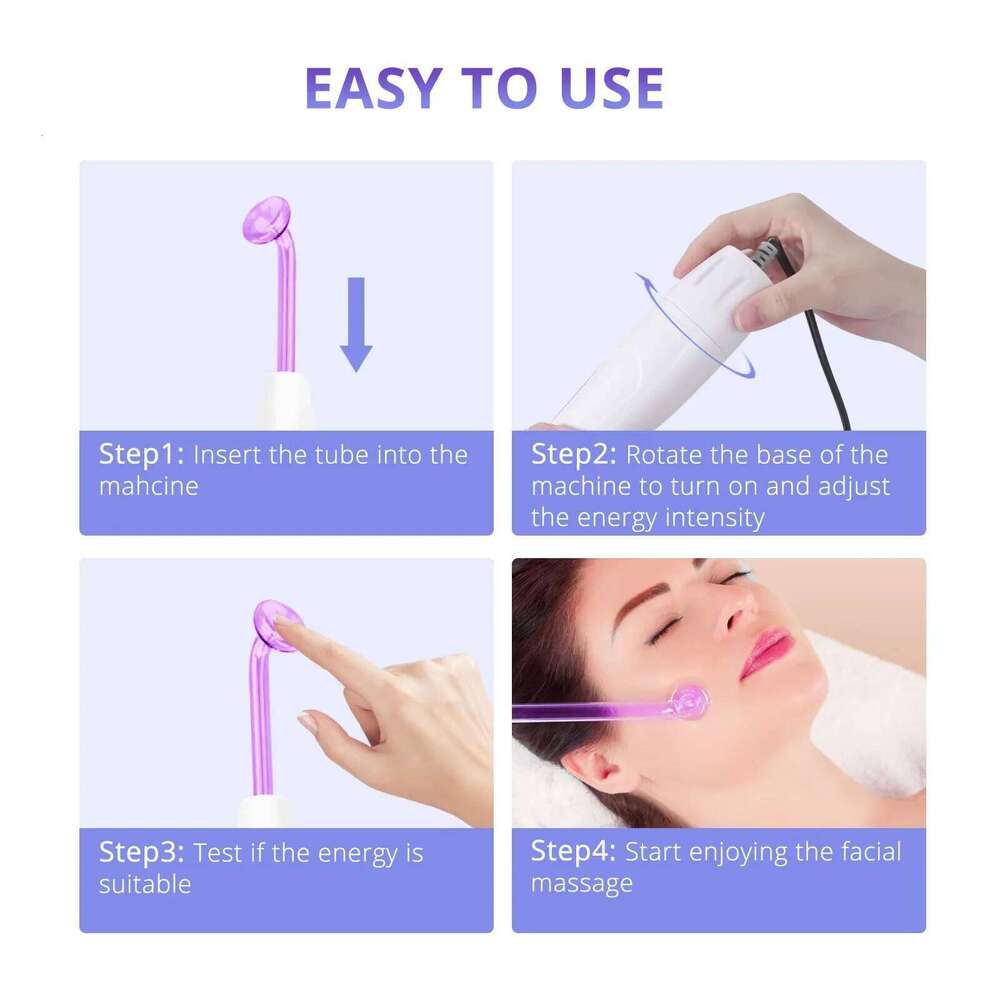 EASY TO USE

Step1: Insert the tube into the mahcine

Step2: Rotate the base of the machine to turn on and adjust the energy intensity

Step3: Test if the energy is suitable

Step4: Start enjoying the facial massage