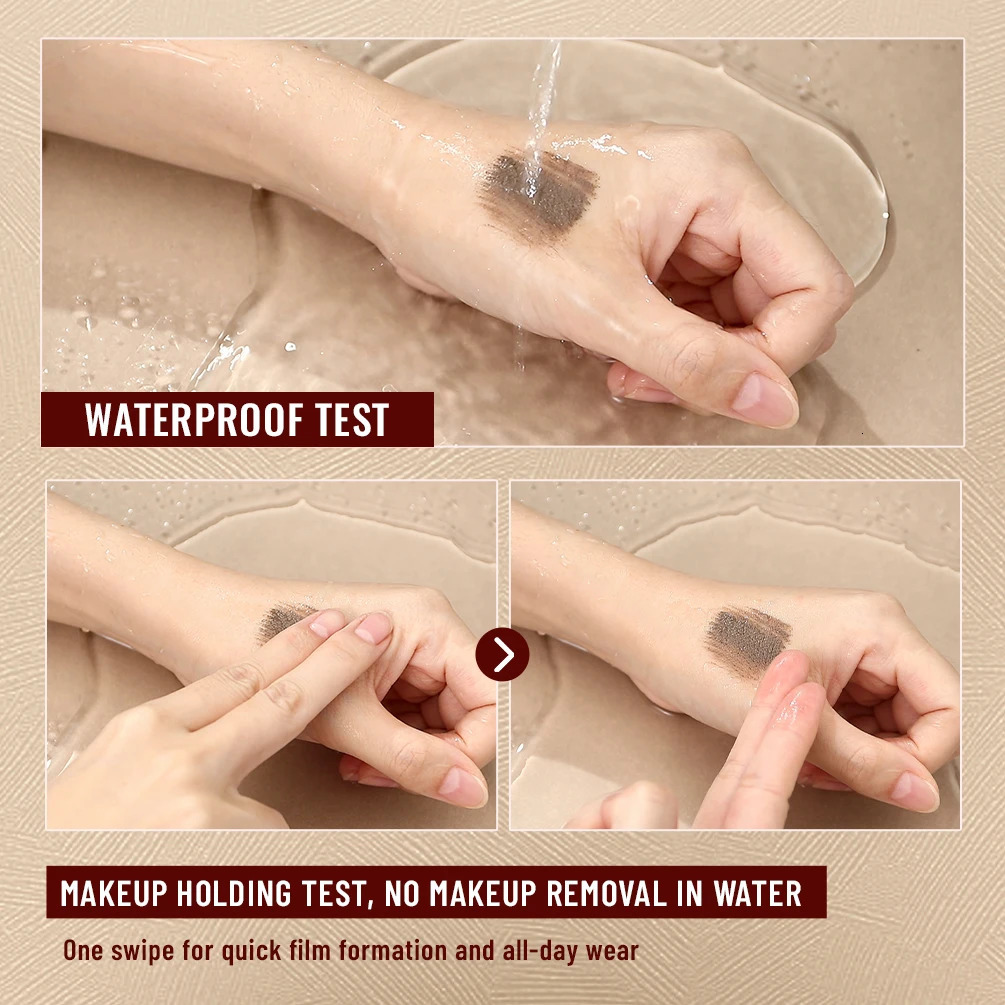 WATERPROOF TEST

MAKEUP HOLDING TEST, NO MAKEUP REMOVAL IN WATER

One swipe for quick film formation and all-day wear