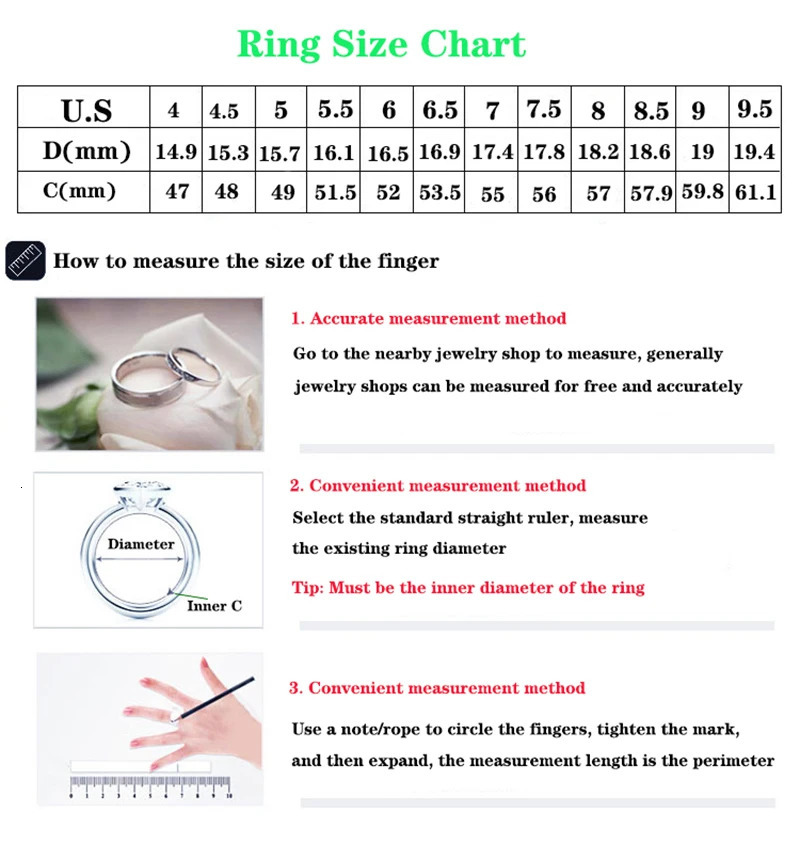 Ring Size Chart

| U.S | 4 | 4.5 | 5 | 5.5 | 6 | 6.5 | 7 | 7.5 | 8 | 8.5 | 9 | 9.5 |
|---|---|---|---|---|---|---|---|---|---|---|---|---|
| D(mm) | 14.9 | 15.3 | 15.7 | 16.1 | 16.5 | 16.9 | 17.4 | 17.8 | 18.2 | 18.6 | 19 | 19.4 |
| C(mm) | 47 | 48 | 49 | 51.5 | 52 | 53.5 | 55 | 56 | 57 | 57.9 | 59.8 | 61.1 |

How to measure the size of the finger

1. Accurate measurement method
Go to the nearby jewelry shop to measure, generally jewelry shops can be measured for free and accurately

Diameter
Inner C

2. Convenient measurement method
Select the standard straight ruler, measure the existing ring diameter
Tip: Must be the inner diameter of the ring

0 1 2 3 4 5 6 7 8 9 10

3. Convenient measurement method
Use a note/rope to circle the fingers, tighten the mark, and then expand, the measurement length is the perimeter