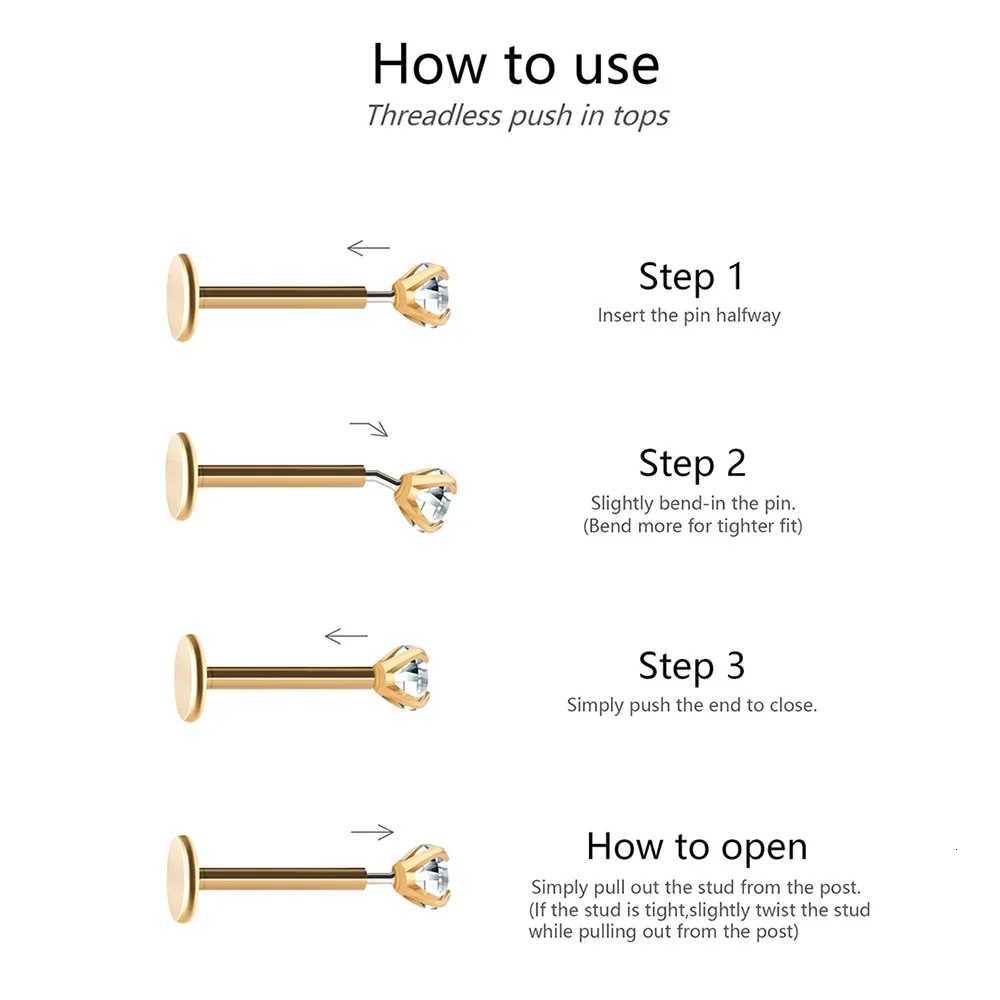 How to use
Threadless push in tops

Step 1
Insert the pin halfway

Step 2
Slightly bend-in the pin.
(Bend more for tighter fit)

Step 3
Simply push the end to close.

How to open
Simply pull out the stud from the post.
(If the stud is tight,slightly twist the stud while pulling out from the post)